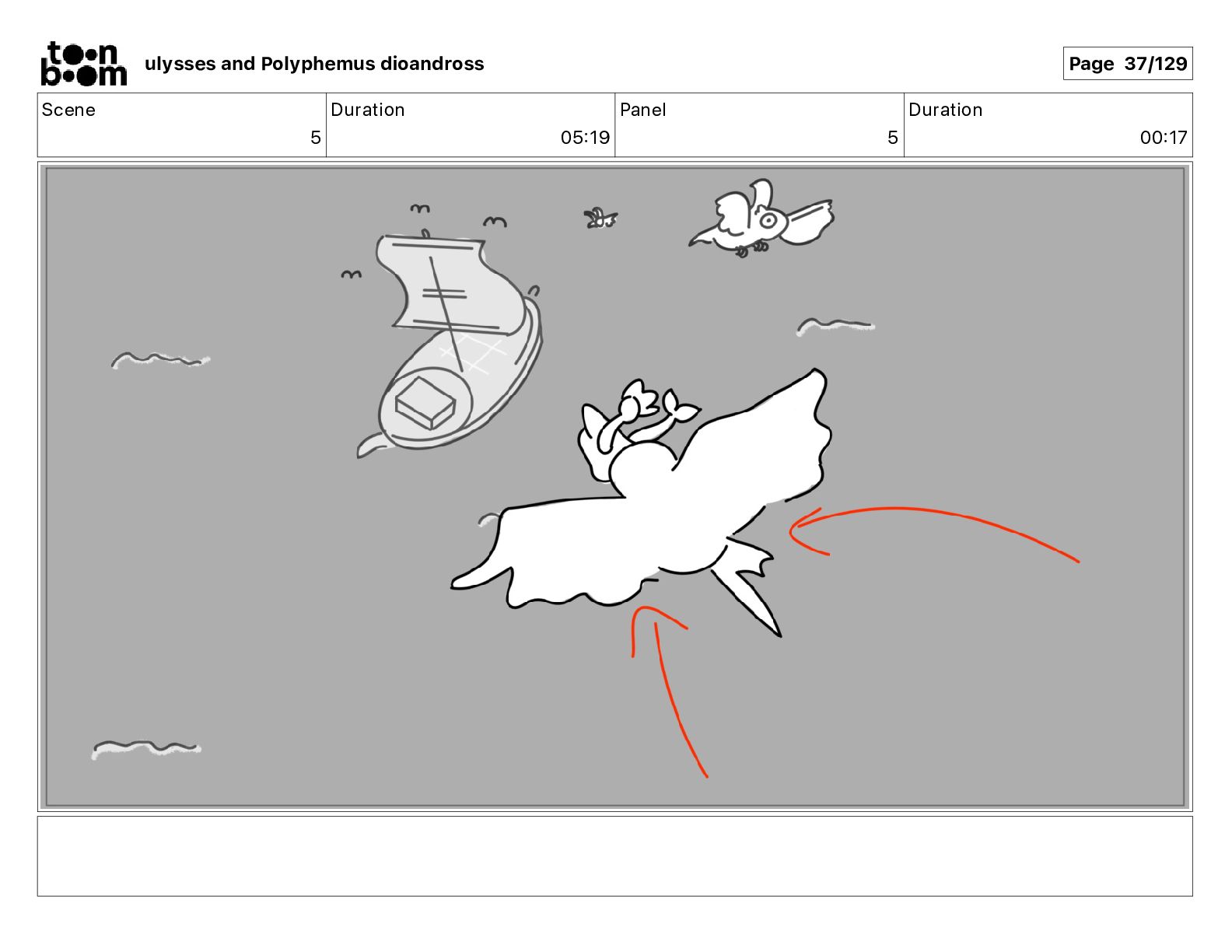 toon boom

ulysses and Polyphemus dioandross

Page 37/129

| Scene | Duration | Panel | Duration |
|---|---|---|---|
| 5 | 05:19 | 5 | 00:17 |