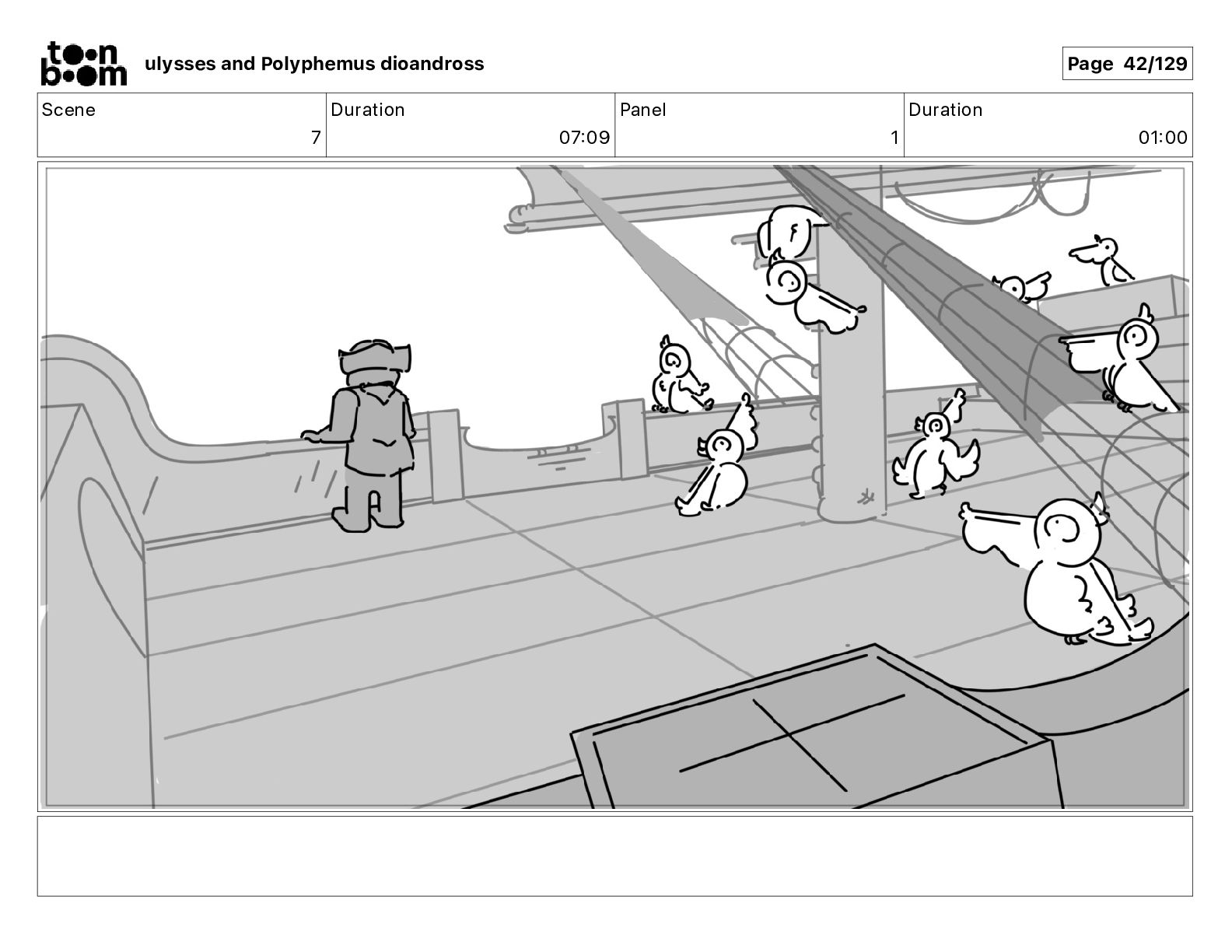 toon boom

ulysses and Polyphemus dioandross

Page 42/129

| Scene | Duration | Panel | Duration |
|---|---|---|---|
| 7 | 07:09 | 1 | 01:00 |