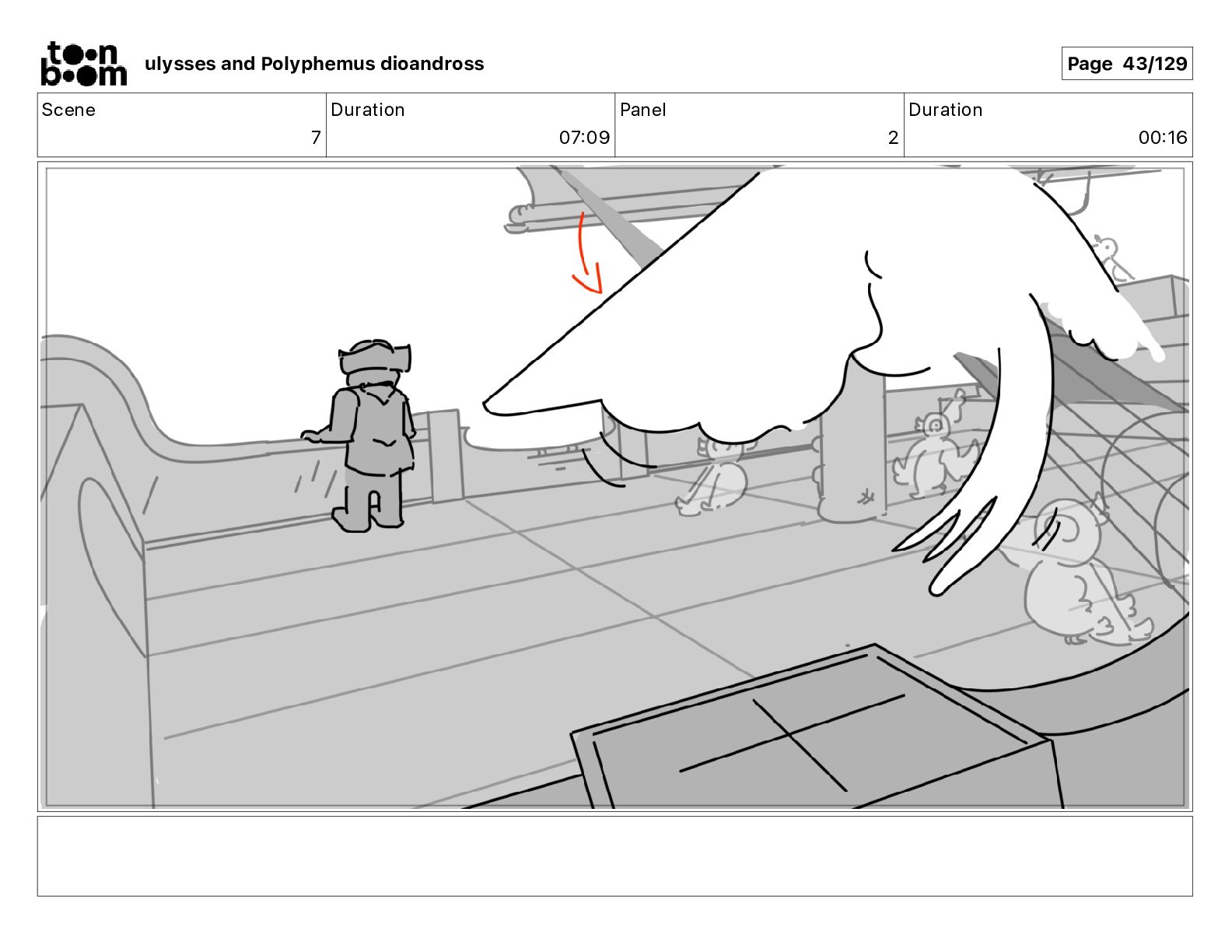 toon boom ulysses and Polyphemus dioandross

Page 43/129

| Scene | Duration | Panel | Duration |
|---|---|---|---|
| 7 | 07:09 | 2 | 00:16 |