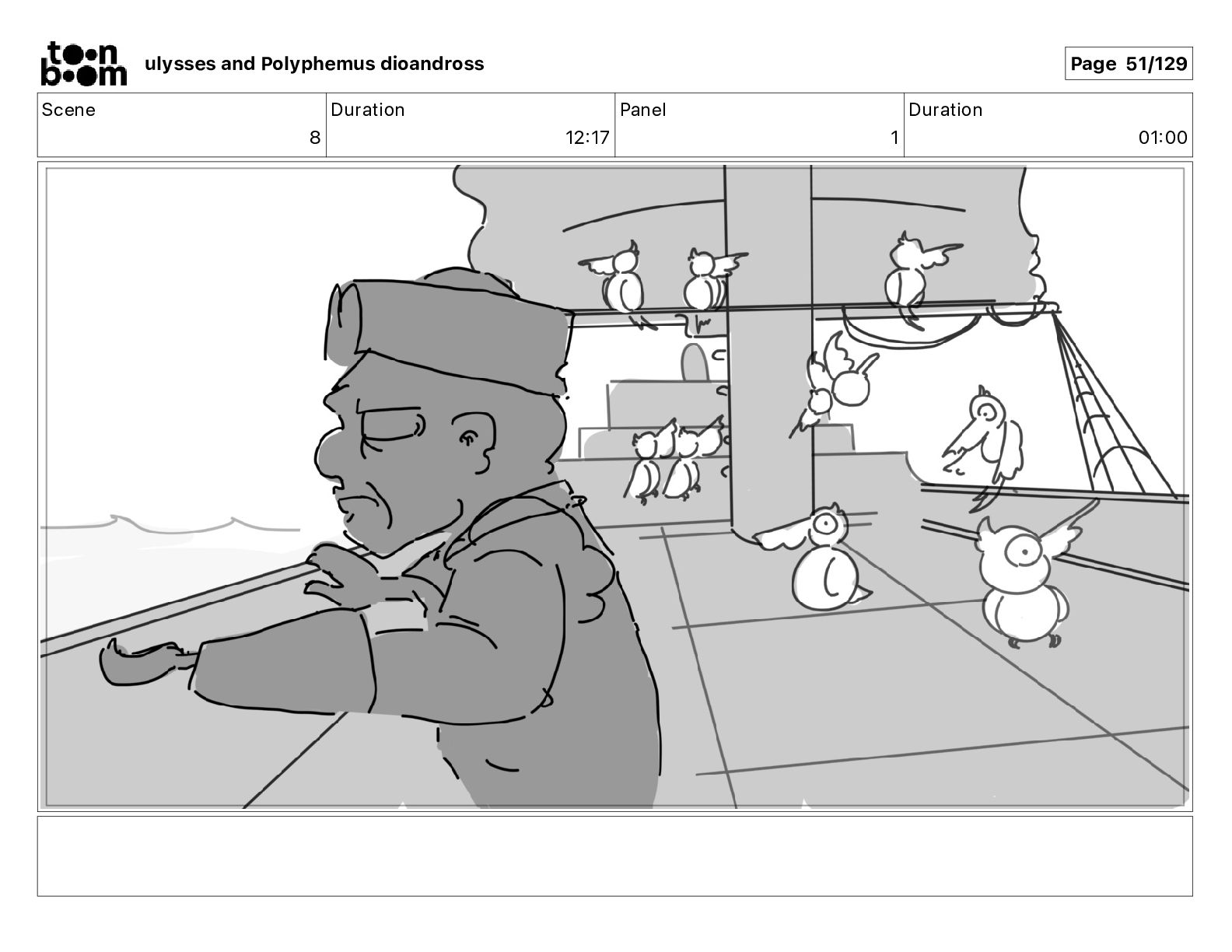 toon boom ulysses and Polyphemus dioandross

Page 51/129

| Scene | Duration | Panel | Duration |
|---|---|---|---|
| 8 | 12:17 | 1 | 01:00 |