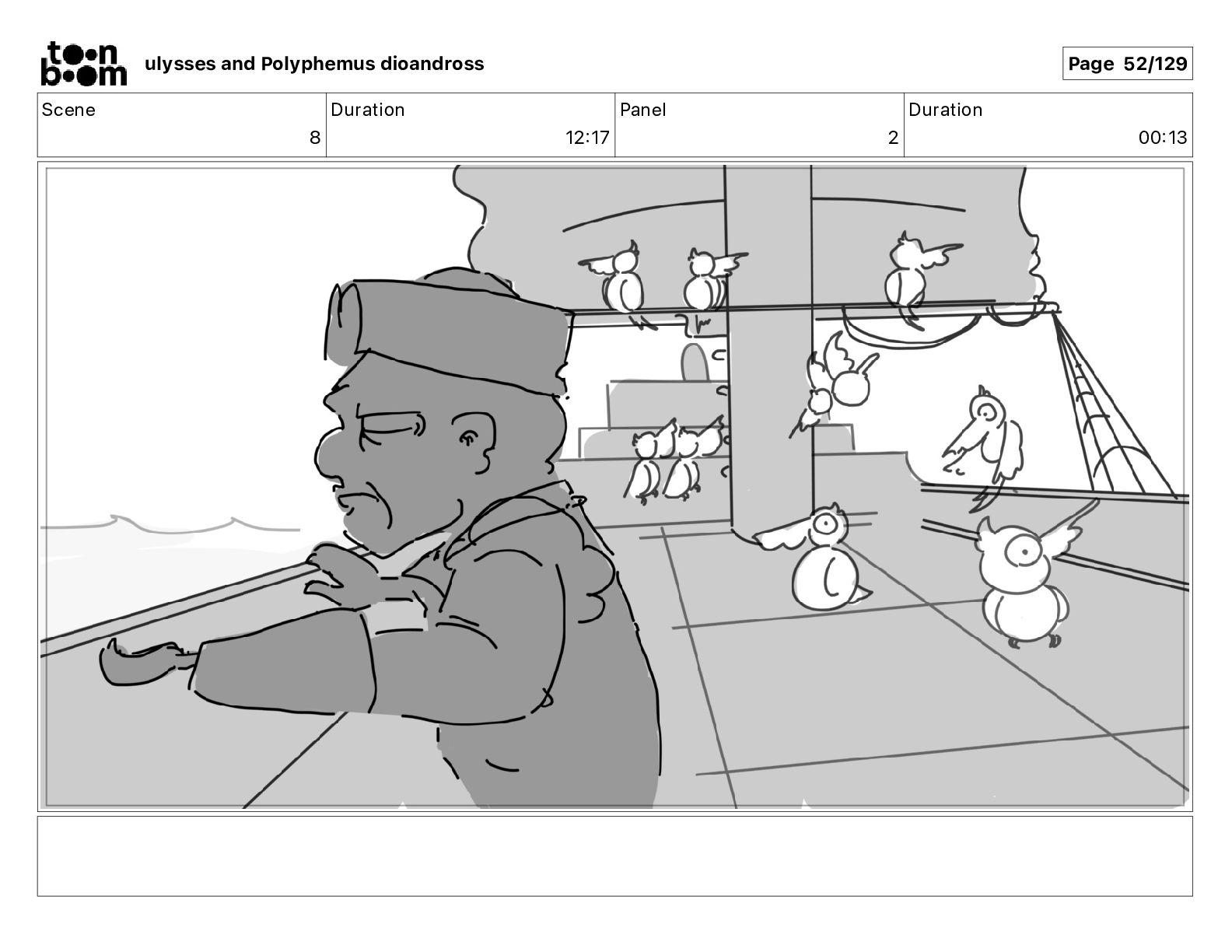 toon boom

ulysses and Polyphemus dioandross

Page 52/129

| Scene | Duration | Panel | Duration |
|---|---|---|---|
| 8 | 12:17 | 2 | 00:13 |