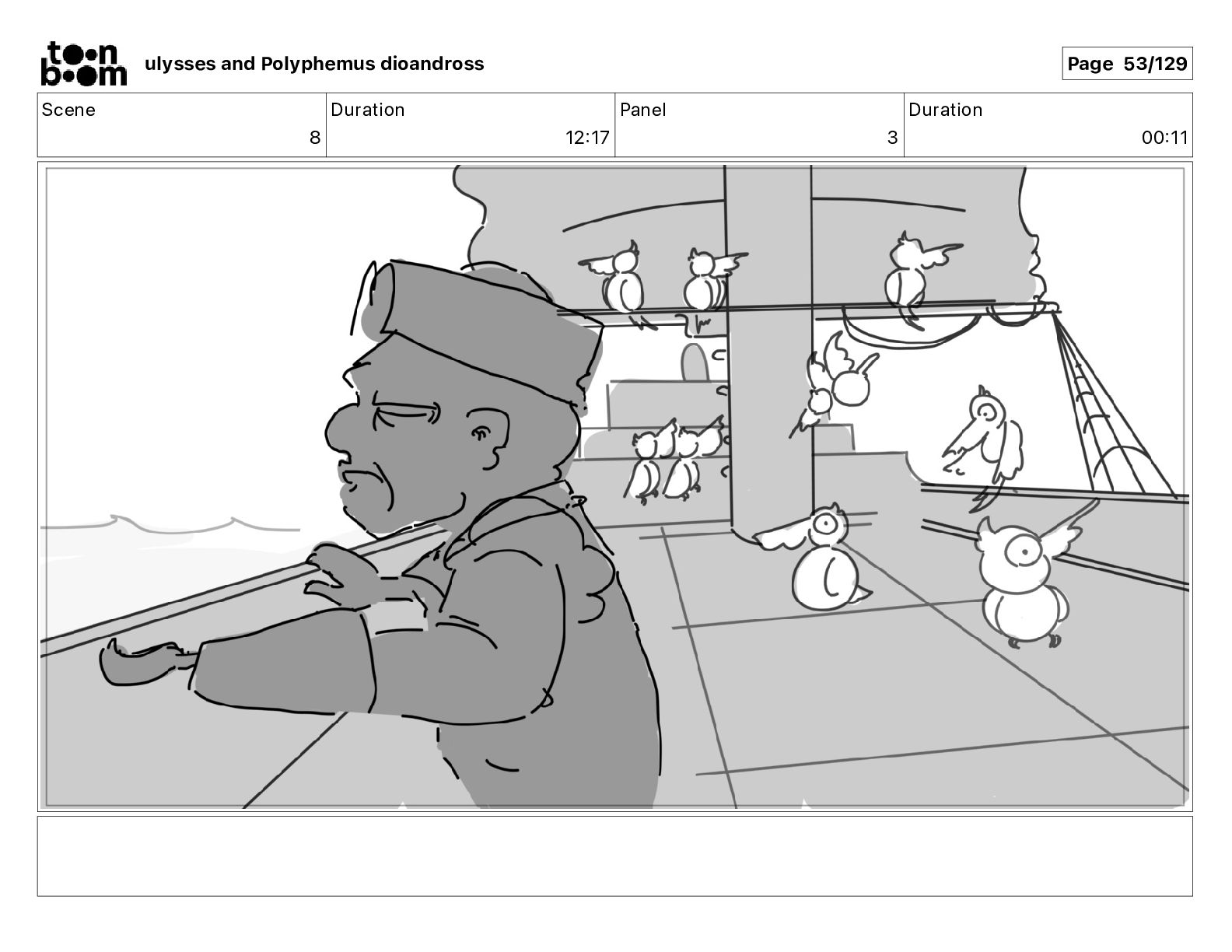 toon boom ulysses and Polyphemus dioandross

Page 53/129

| Scene | Duration | Panel | Duration |
|---|---|---|---|
| 8 | 12:17 | 3 | 00:11 |