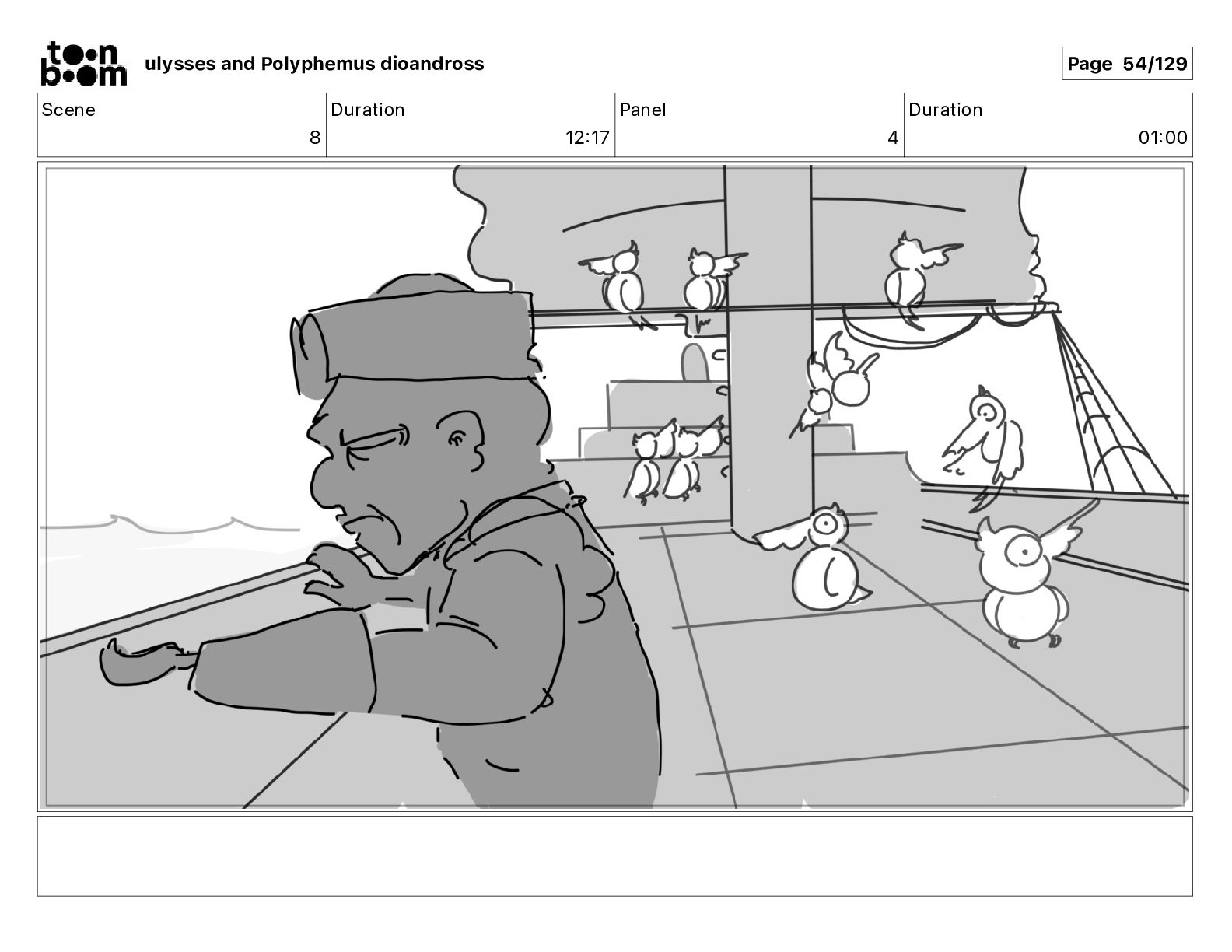 toon boom ulysses and Polyphemus dioandross

Page 54/129

| Scene | Duration | Panel | Duration |
|---|---|---|---|
| 8 | 12:17 | 4 | 01:00 |