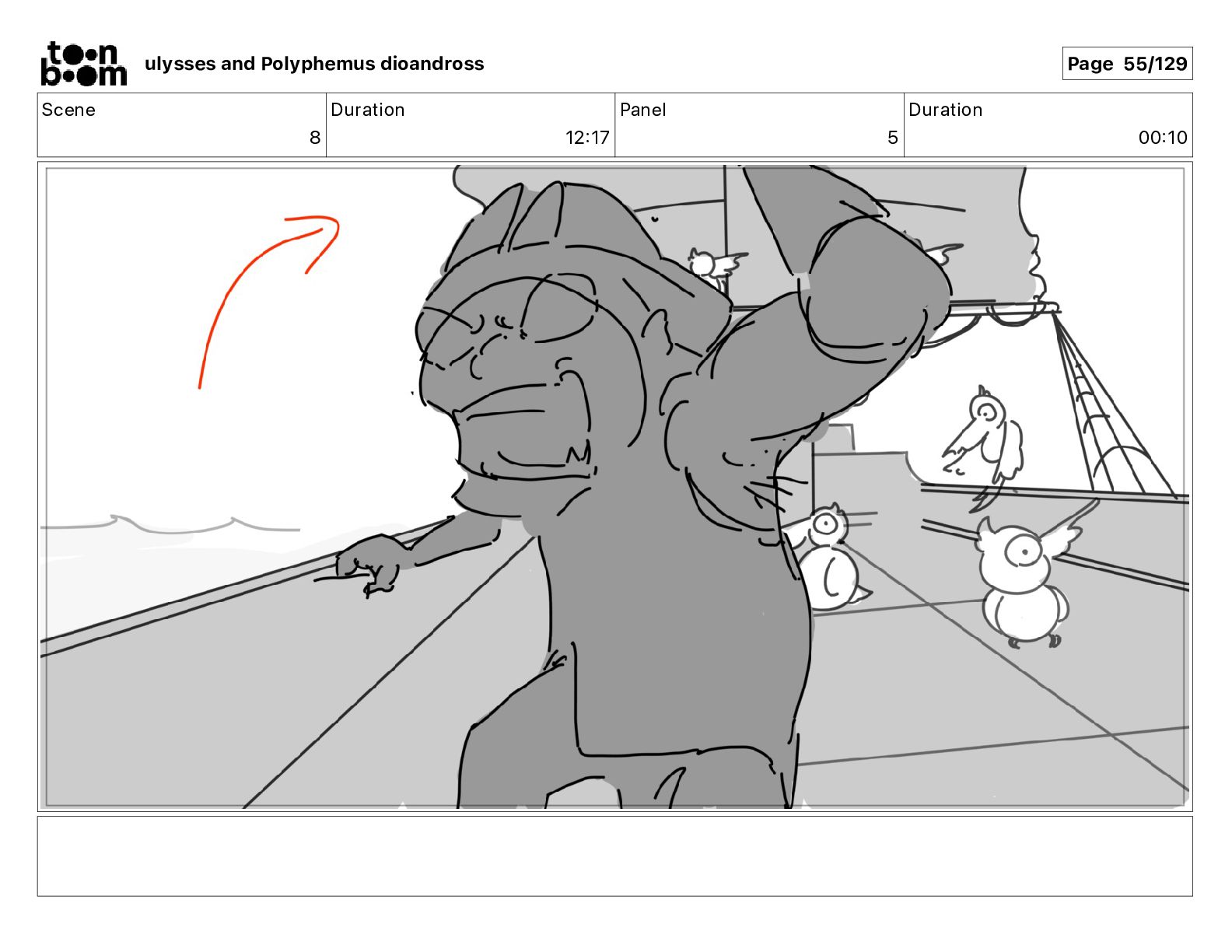 toon boom ulysses and Polyphemus dioandross

Page 55/129

| Scene | Duration | Panel | Duration |
|---|---|---|---|
| 8 | 12:17 | 5 | 00:10 |