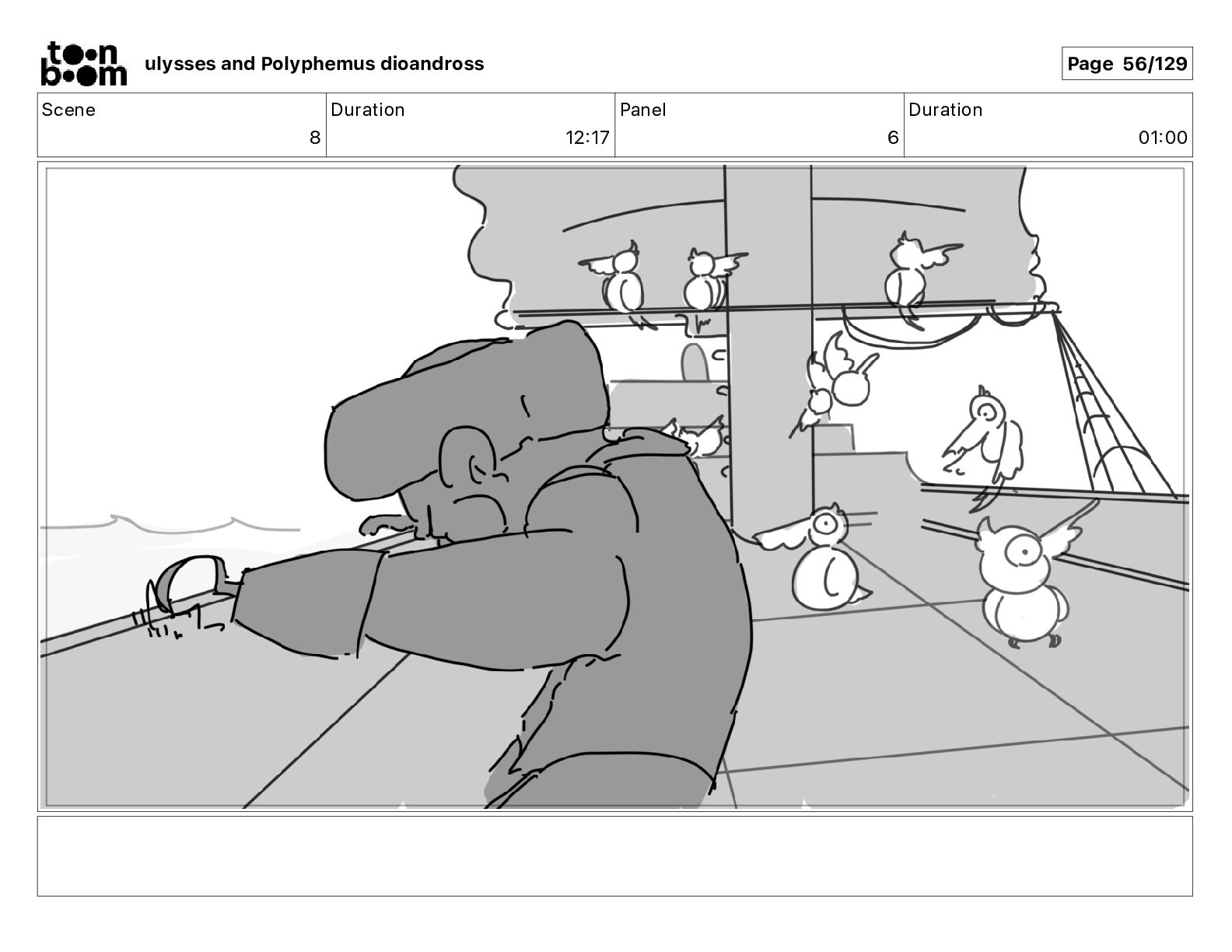 toon boom ulysses and Polyphemus dioandross

Page 56/129

| Scene | Duration | Panel | Duration |
|---|---|---|---|
| 8 | 12:17 | 6 | 01:00 |