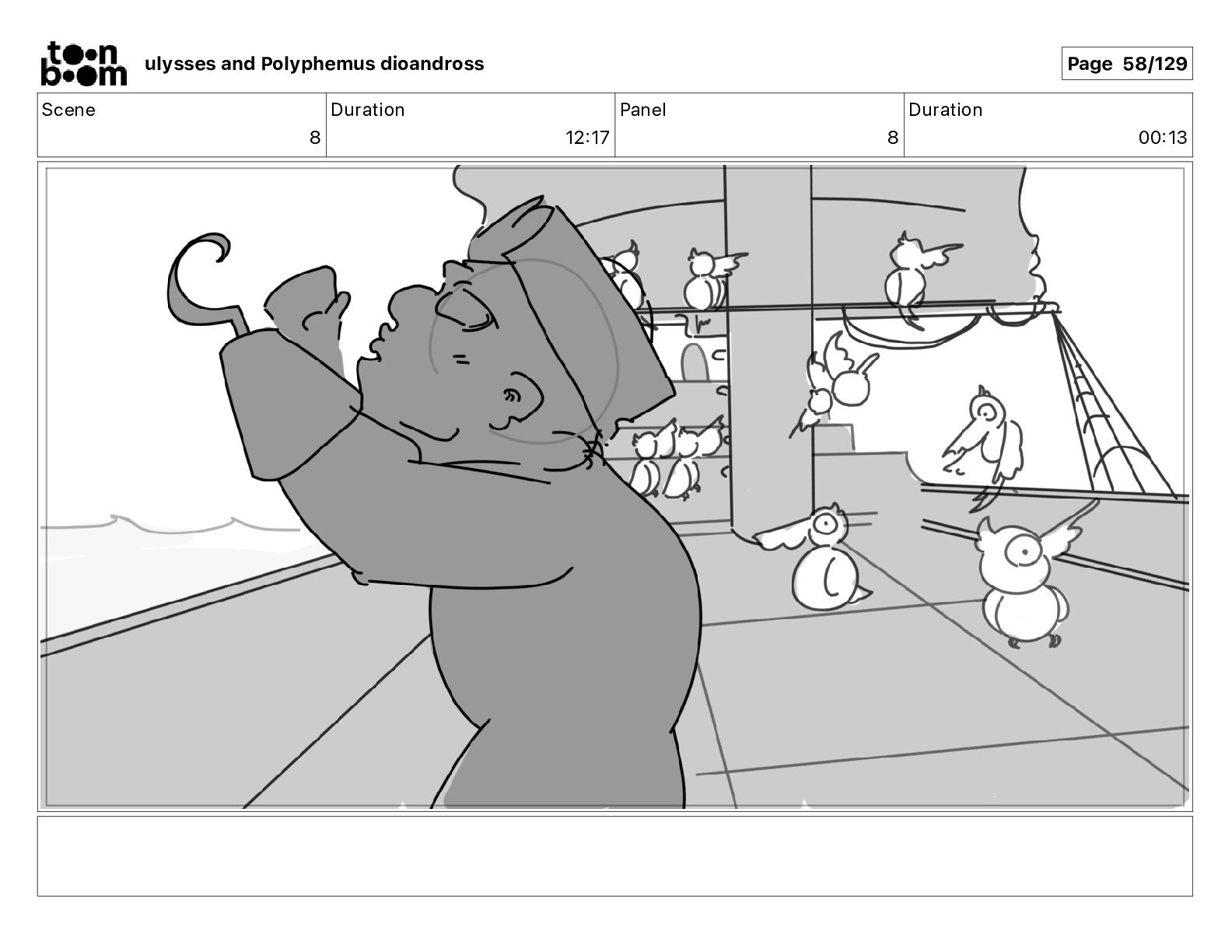 toon boom

ulysses and Polyphemus dioandross

Page 58/129

| Scene | Duration | Panel | Duration |
|---|---|---|---|
| 8 | 12:17 | 8 | 00:13 |