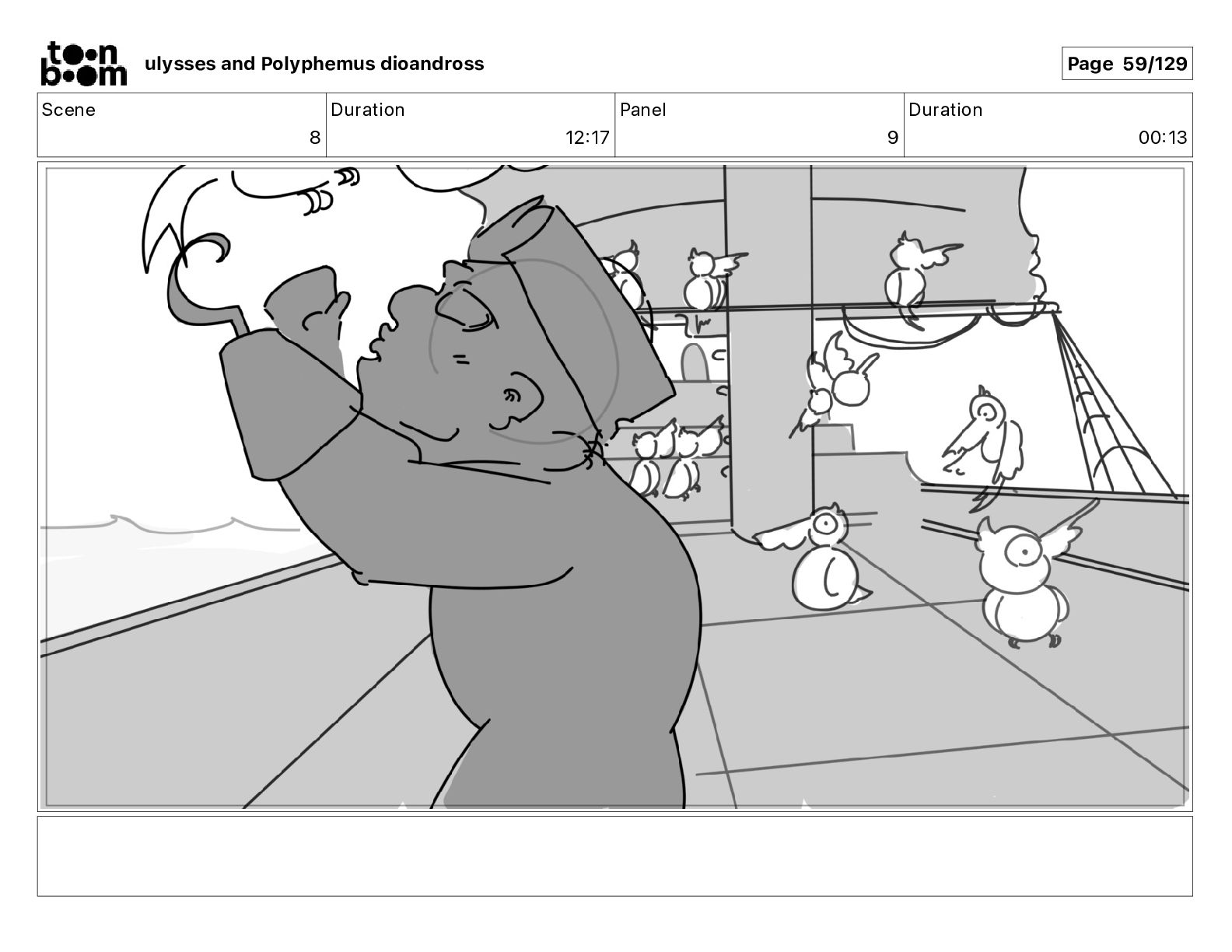 toon boom ulysses and Polyphemus dioandross

Page 59/129

| Scene | Duration | Panel | Duration |
|---|---|---|---|
| 8 | 12:17 | 9 | 00:13 |