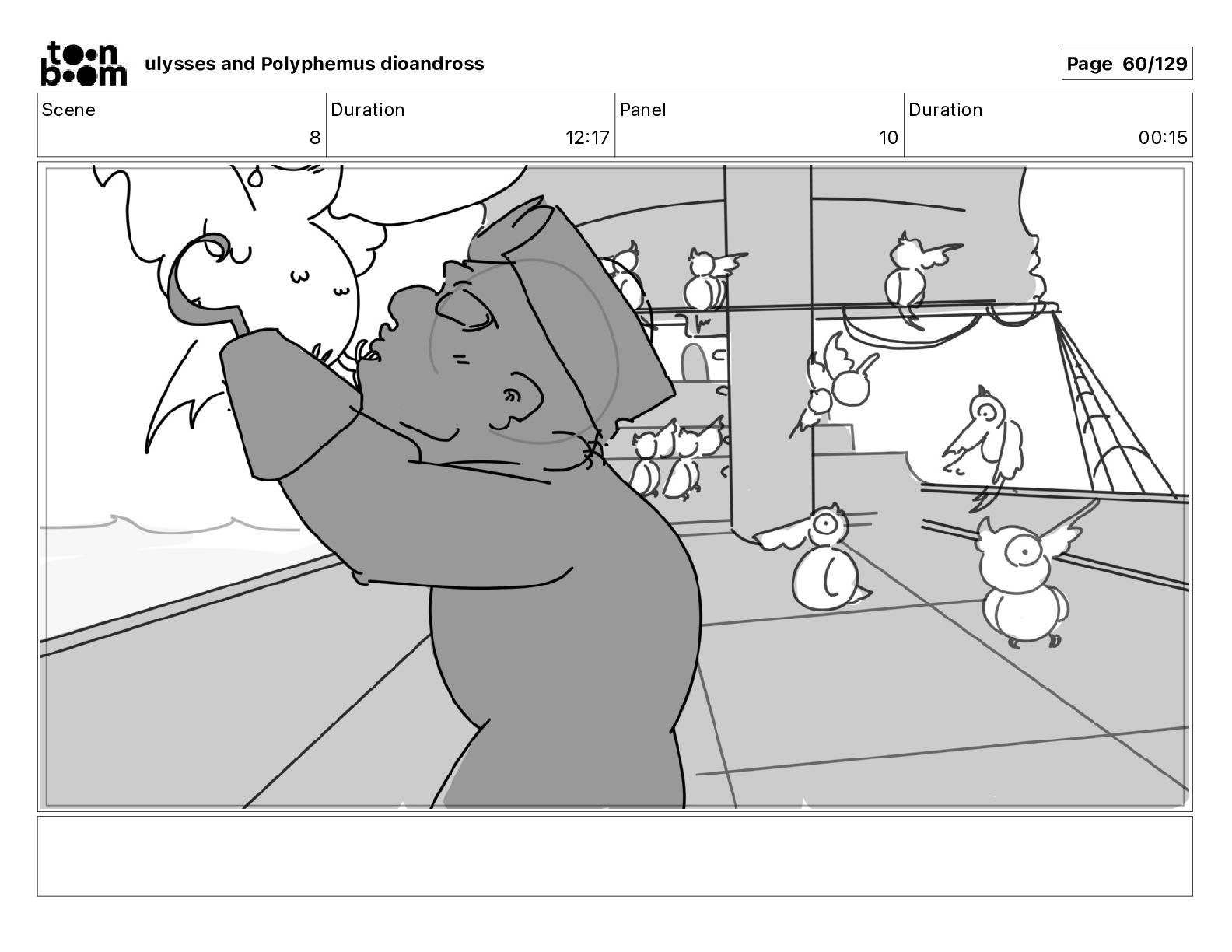 toon boom

ulysses and Polyphemus dioandross

Page 60/129

| Scene | Duration | Panel | Duration |
|---|---|---|---|
| 8 | 12:17 | 10 | 00:15 |