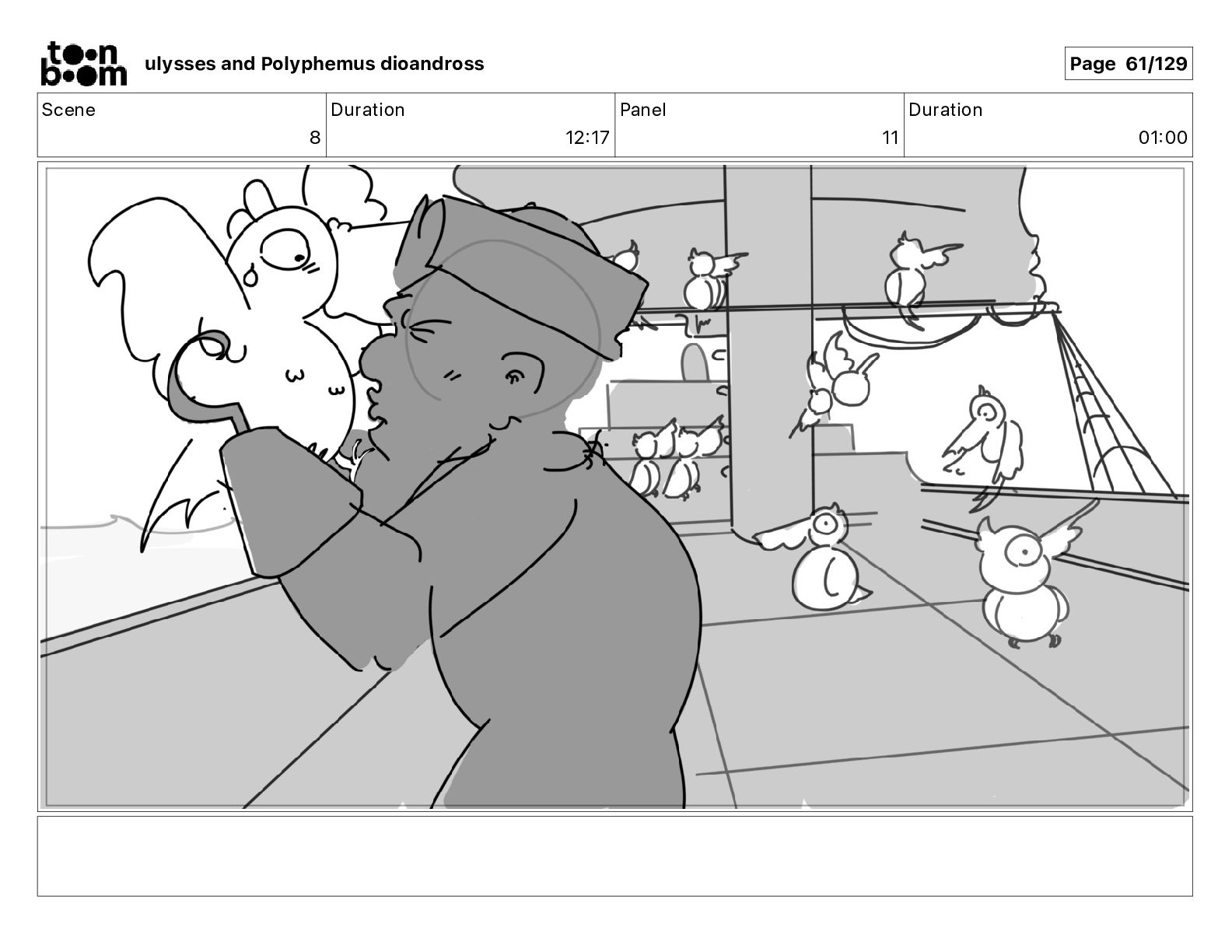 toon boom ulysses and Polyphemus dioandross

Page 61/129

| Scene | Duration | Panel | Duration |
|---|---|---|---|
| 8 | 12:17 | 11 | 01:00 |