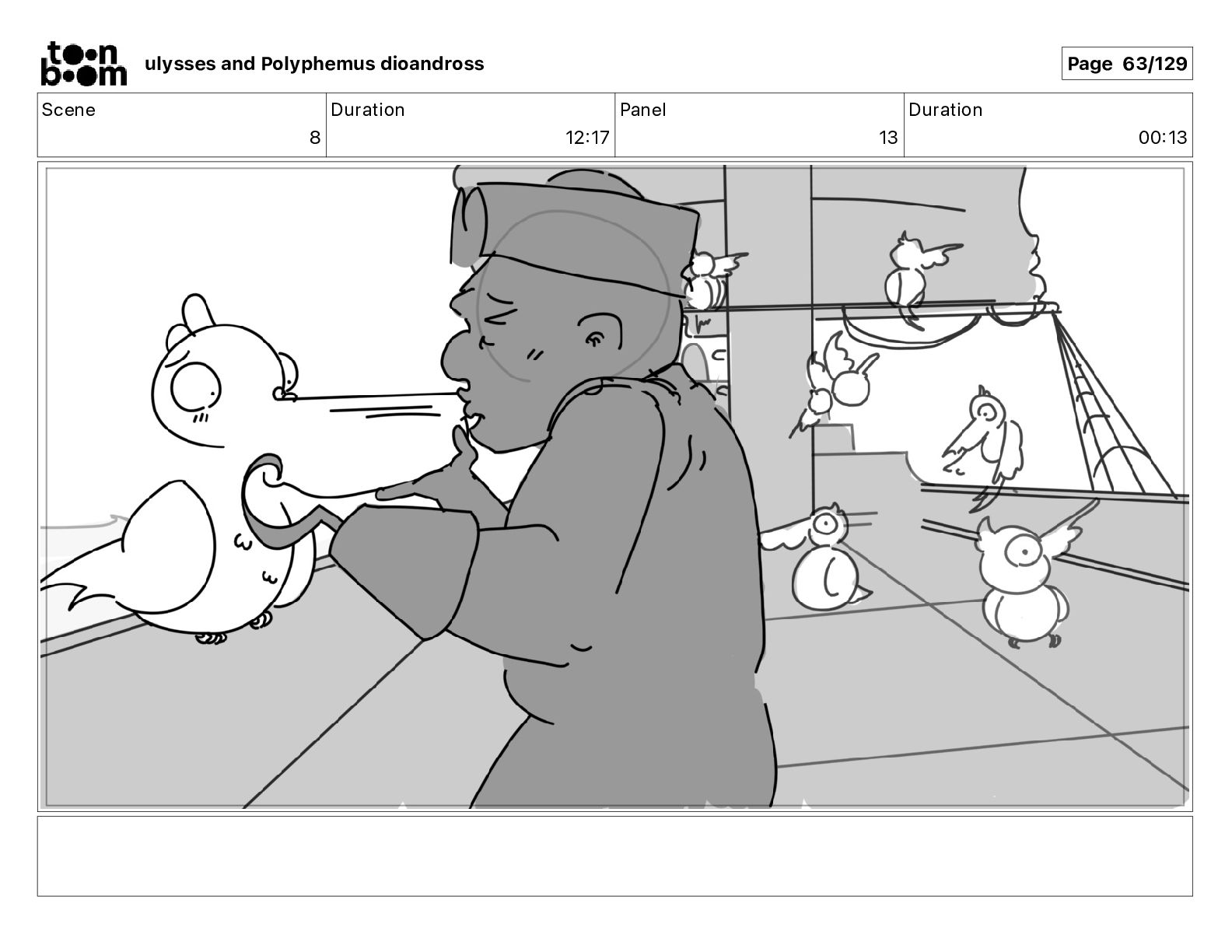 toon boom

ulysses and Polyphemus dioandross

Page 63/129

| Scene | Duration | Panel | Duration |
|---|---|---|---|
| 8 | 12:17 | 13 | 00:13 |