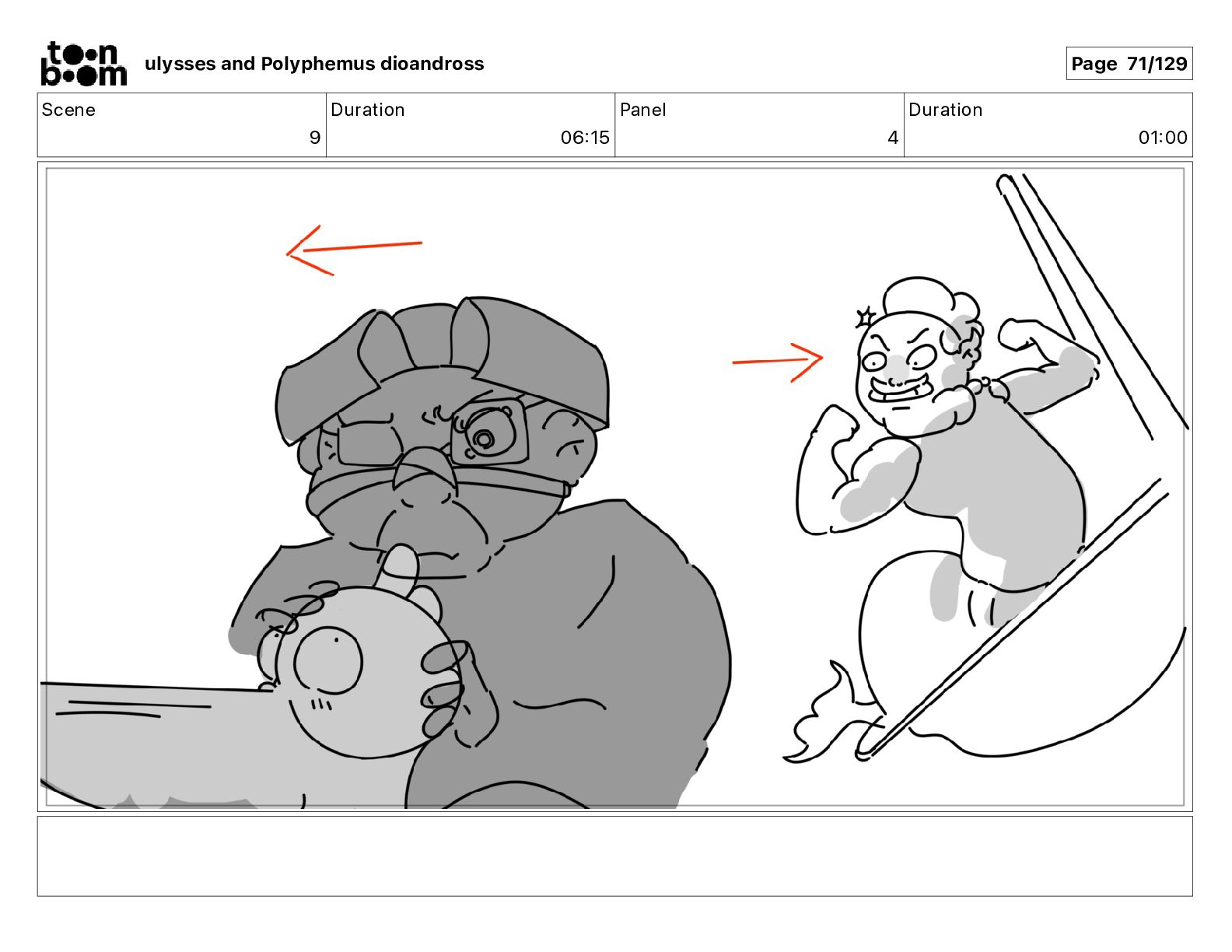 toon boom ulysses and Polyphemus dioandross

Page 71/129

| Scene | Duration | Panel | Duration |
|---|---|---|---|
| 9 | 06:15 | 4 | 01:00 |