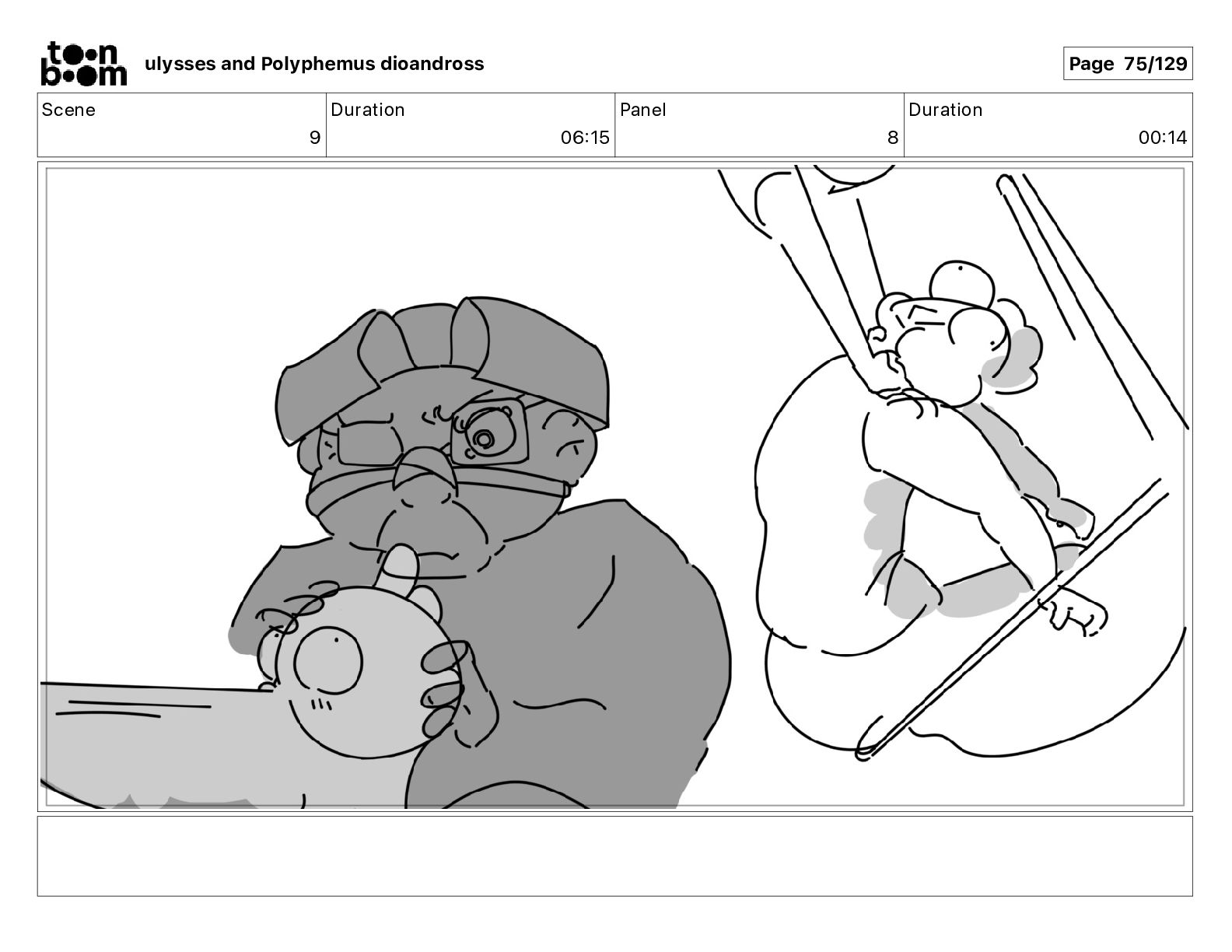 toon boom ulysses and Polyphemus dioandross

Page 75/129

| Scene | Duration | Panel | Duration |
|---|---|---|---|
| 9 | 06:15 | 8 | 00:14 |