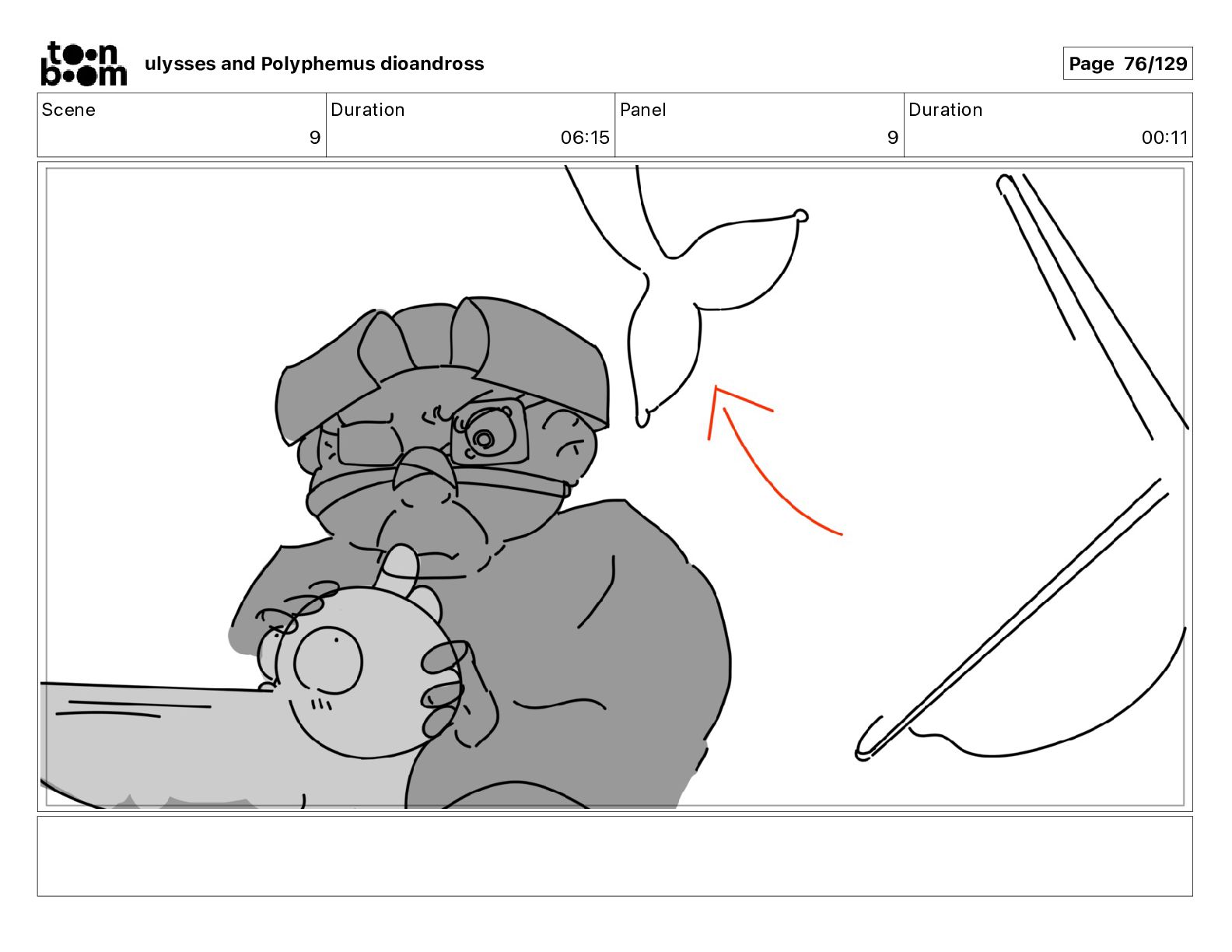 toon boom

ulysses and Polyphemus dioandross

Page 76/129

| Scene | Duration | Panel | Duration |
|---|---|---|---|
| 9 | 06:15 | 9 | 00:11 |