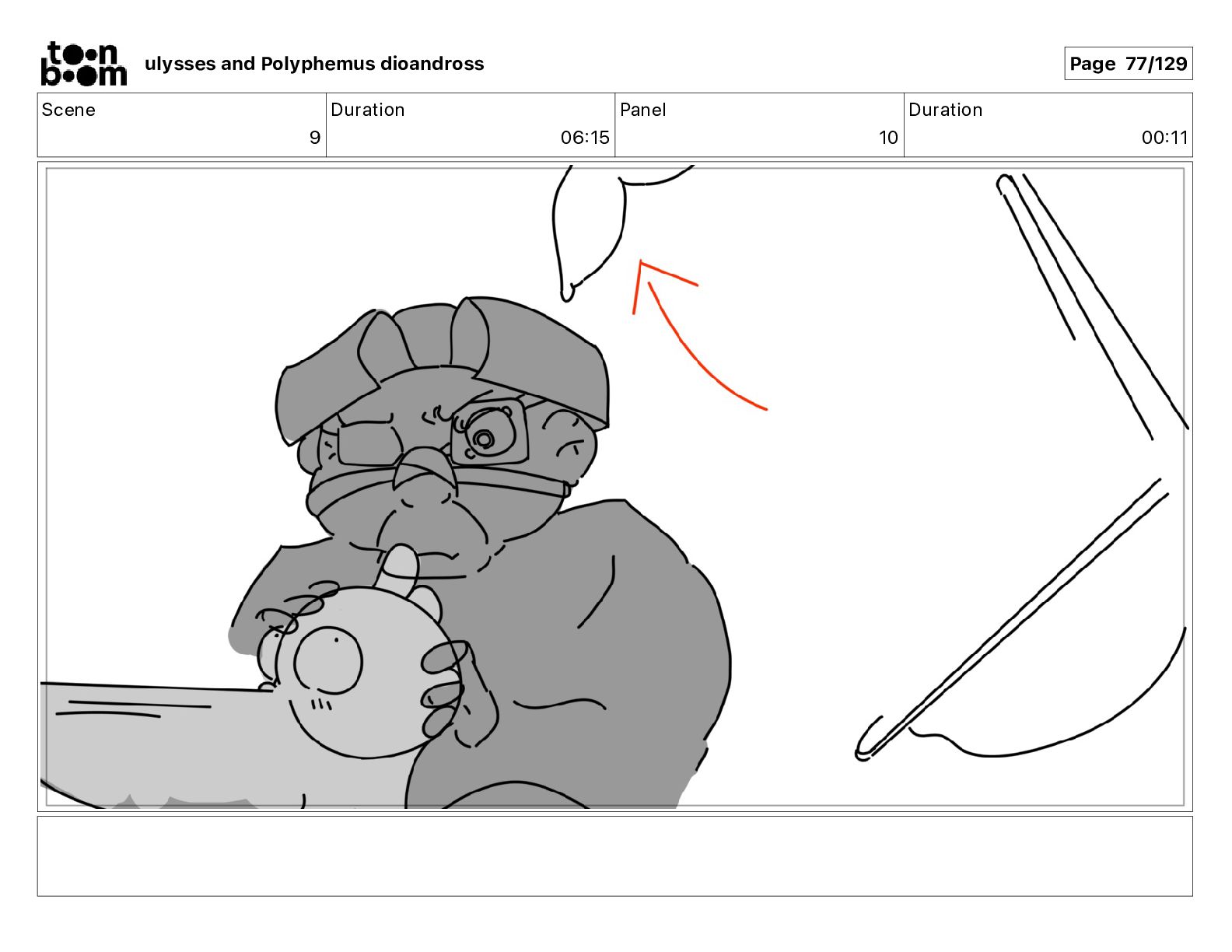 toon boom ulysses and Polyphemus dioandross

Page 77/129

| Scene | Duration | Panel | Duration |
|---|---|---|---|
| 9 | 06:15 | 10 | 00:11 |