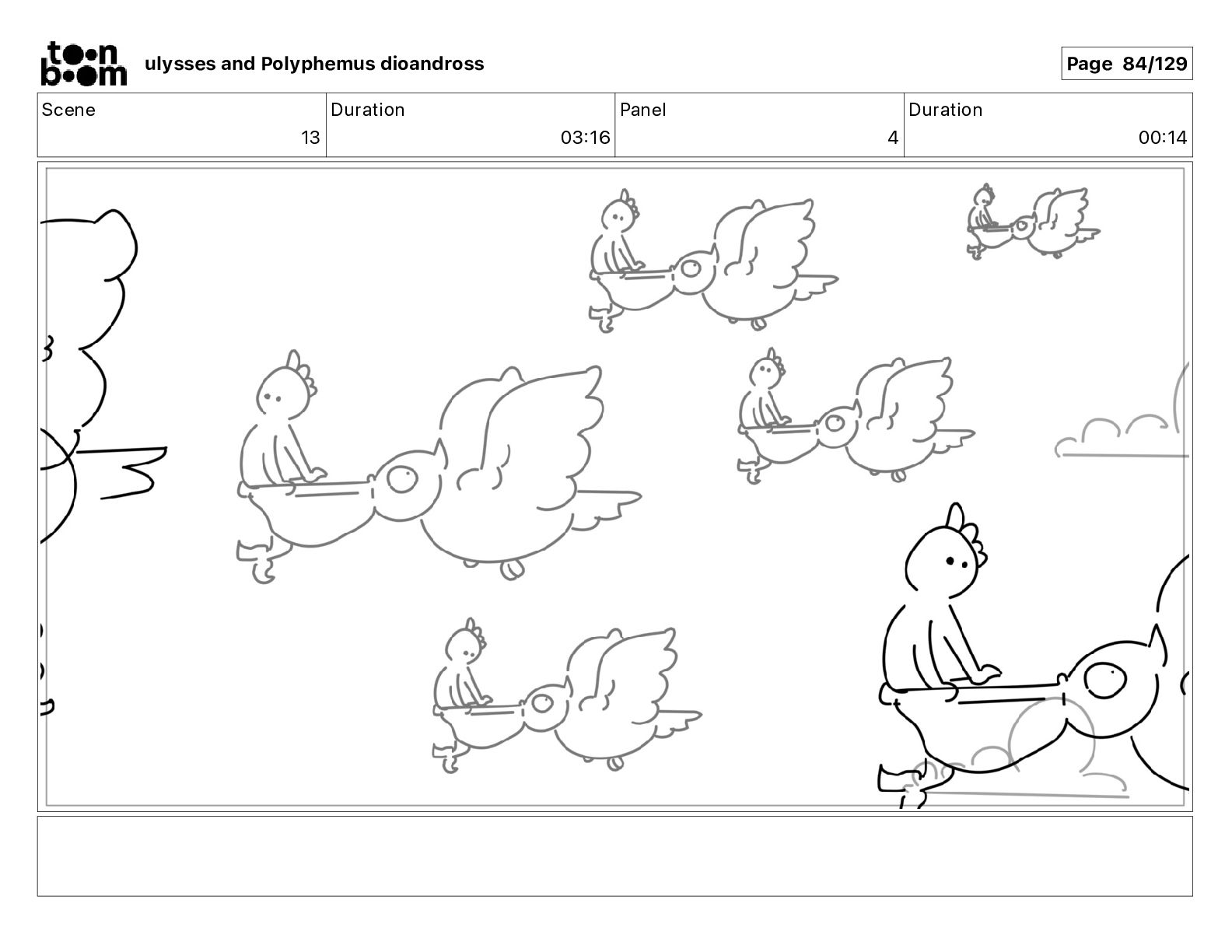 toon boom

ulysses and Polyphemus dioandross

Page 84/129

| Scene | Duration | Panel | Duration |
|---|---|---|---|
| 13 | 03:16 | 4 | 00:14 |