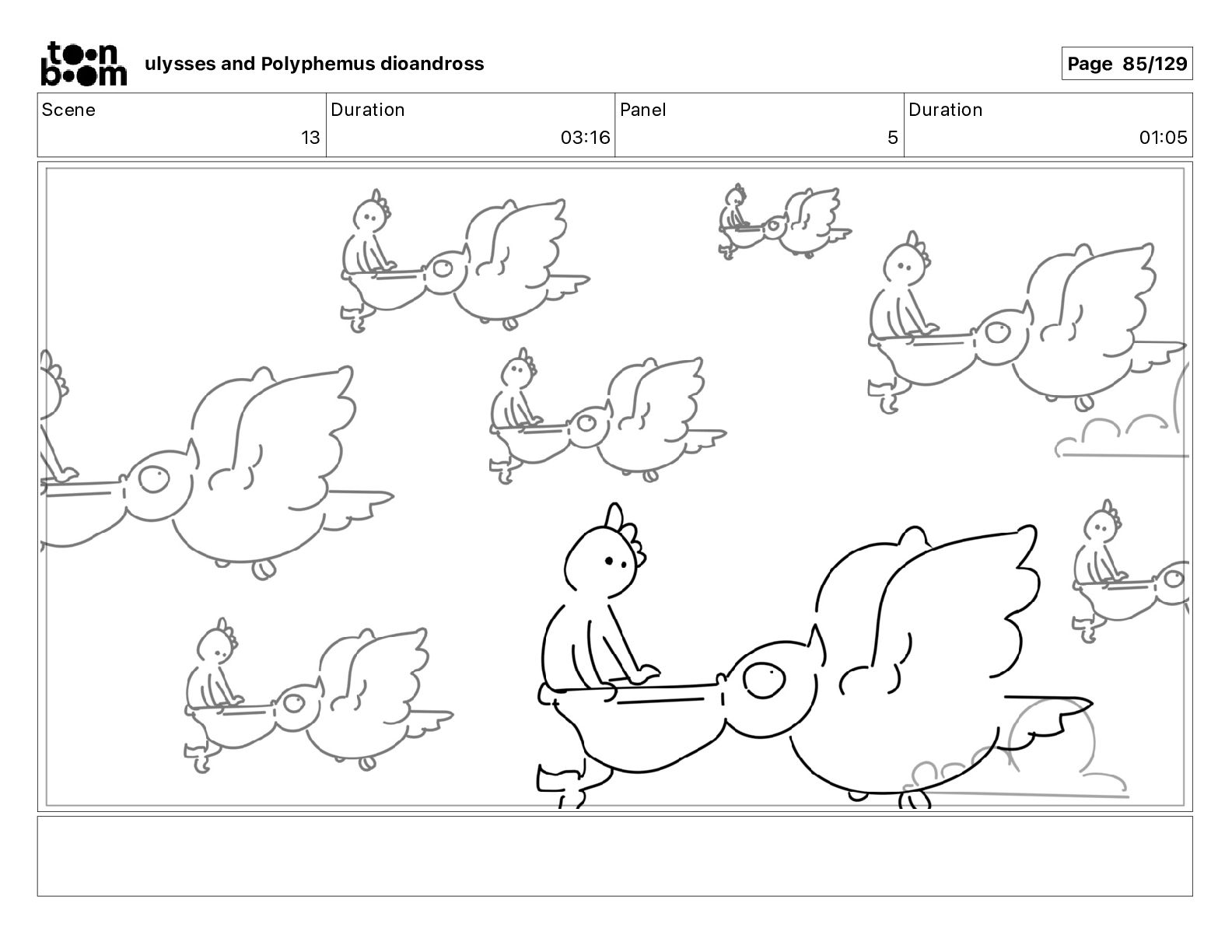 toon boom ulysses and Polyphemus dioandross

Page 85/129

| Scene | Duration | Panel | Duration |
|---|---|---|---|
| 13 | 03:16 | 5 | 01:05 |