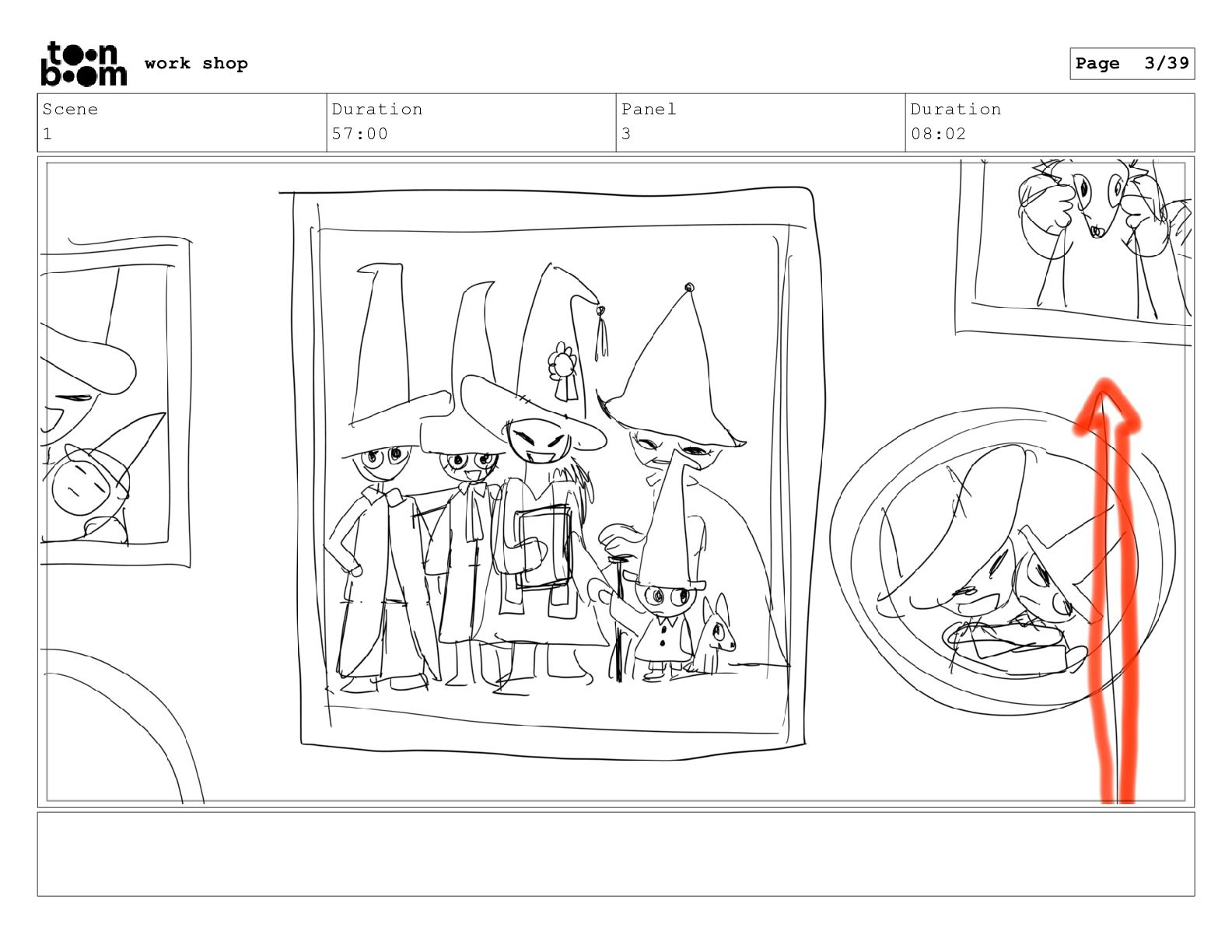 toon boom work shop

Page 3/39

| Scene | Duration | Panel | Duration |
|---|---|---|---|
| 1 | 57:00 | 3 | 08:02 |