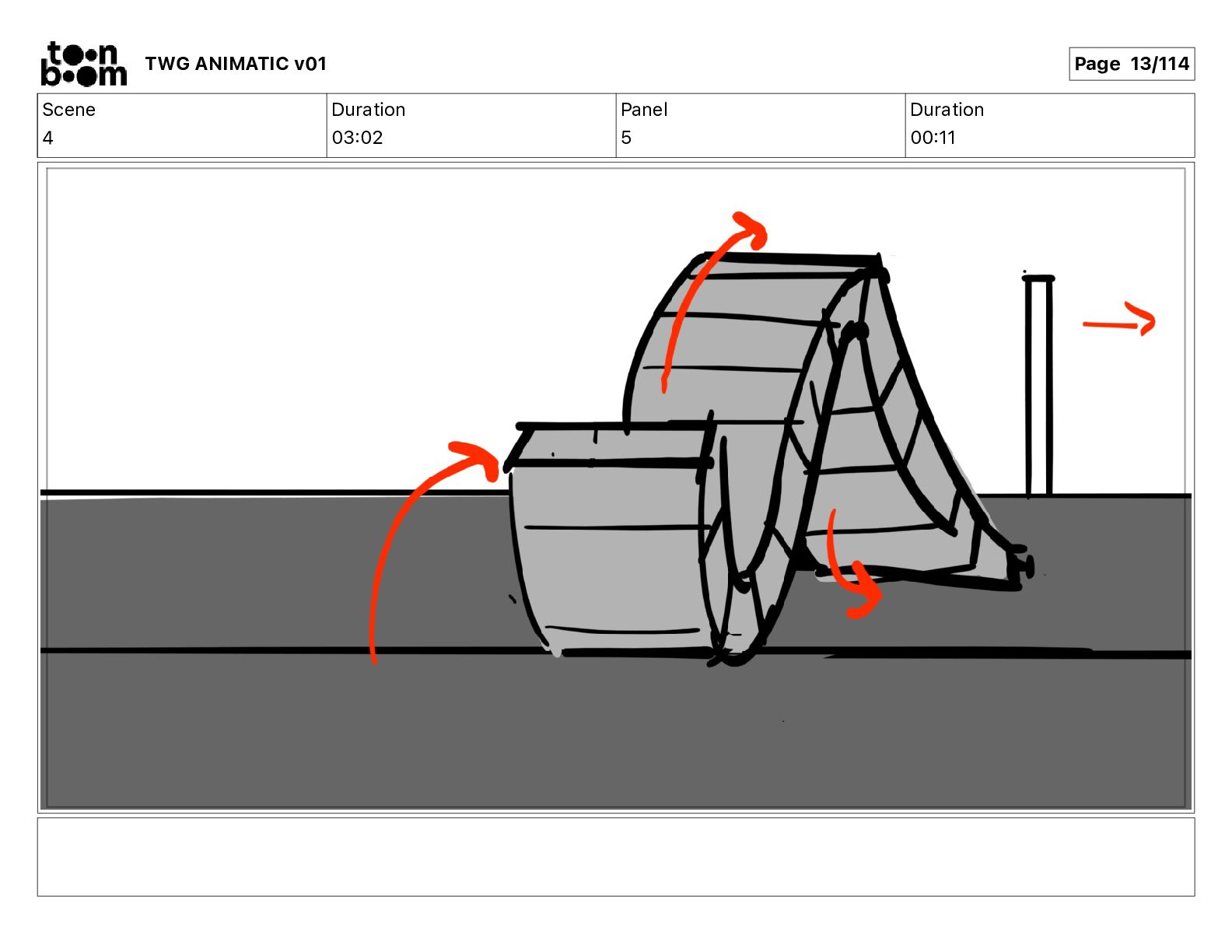 toon boom TWG ANIMATIC v01

Page 13/114

| Scene | Duration | Panel | Duration |
|---|---|---|---|
| 4 | 03:02 | 5 | 00:11 |