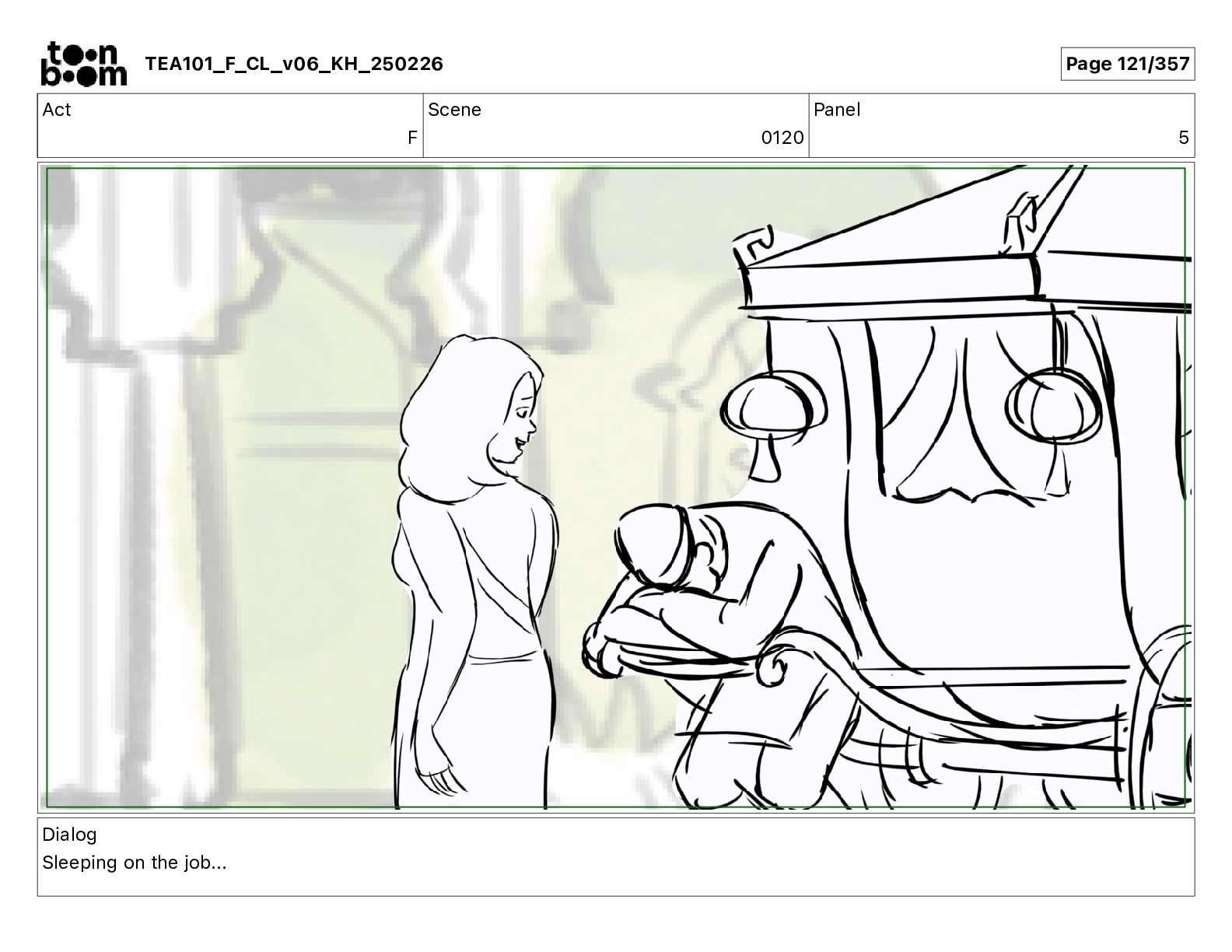 toon boom TEA101_F_CL_v06_KH_250226

Page 121/357

| Act | Scene | Panel |
|---|---|---|
| F | 0120 | 5 |

Dialog
Sleeping on the job...