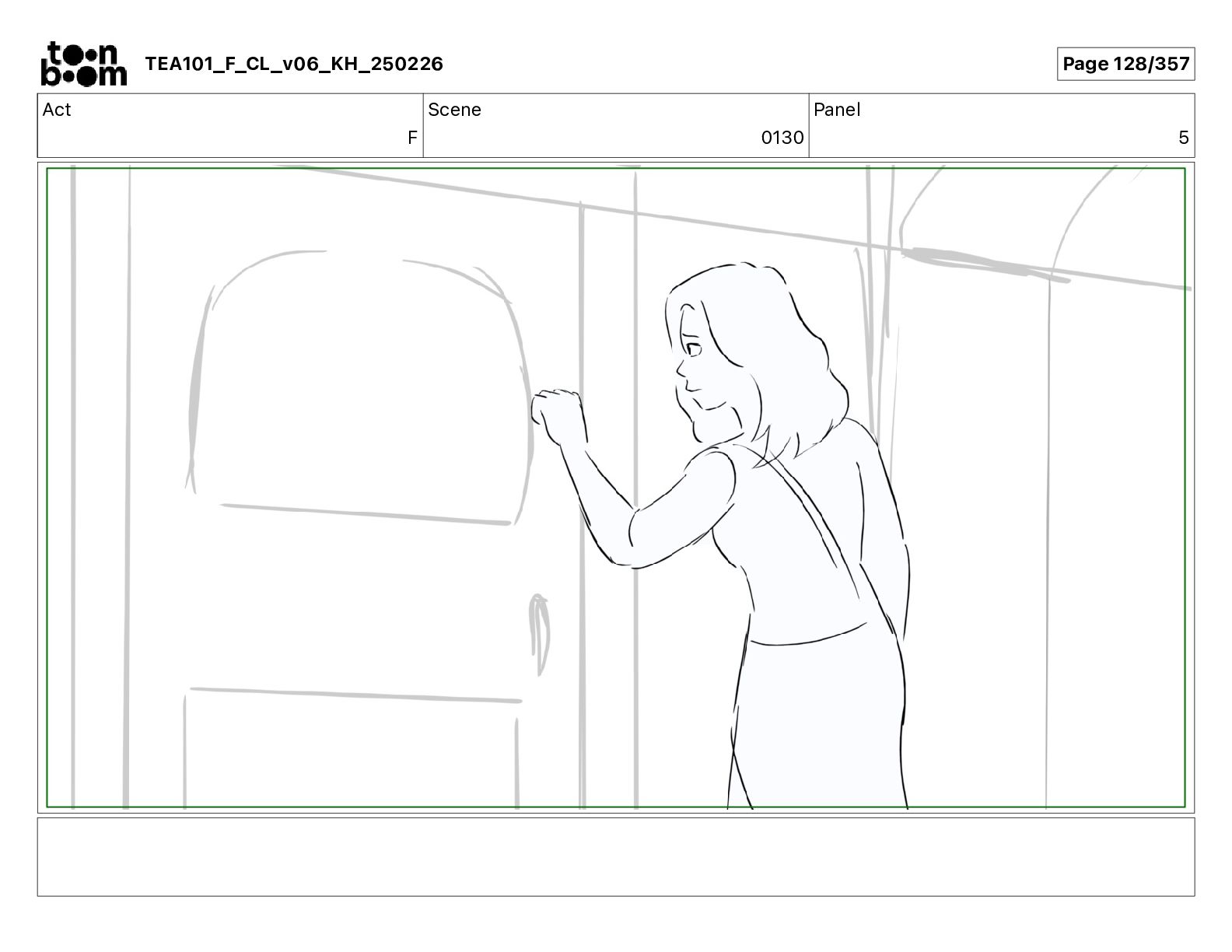 toon boom TEA101_F_CL_v06_KH_250226

Page 128/357

| Act | Scene | Panel |
|---|---|---|
| F | 0130 | 5 |