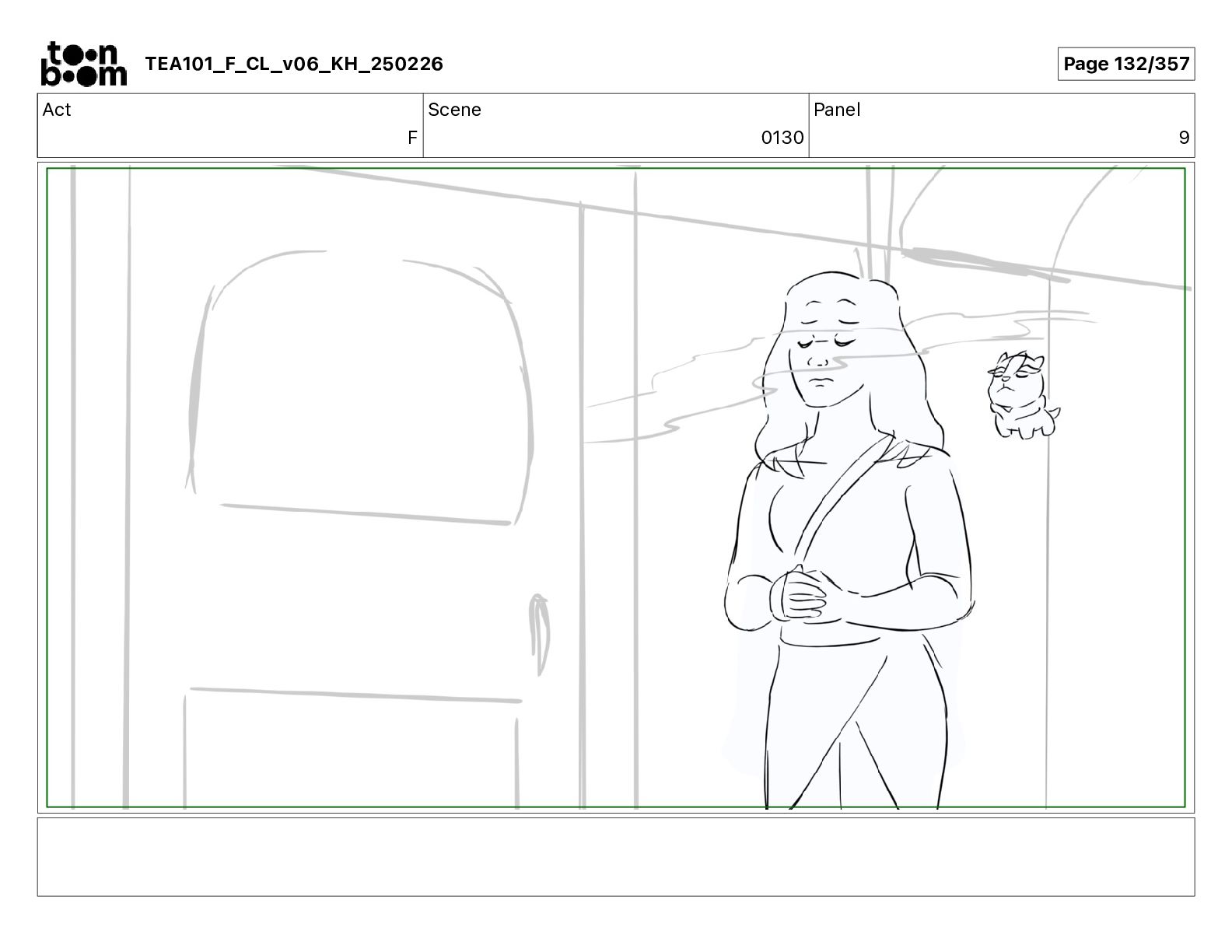 toon boom TEA101_F_CL_v06_KH_250226

Page 132/357

| Act | Scene | Panel |
|---|---|---|
| F | 0130 | 9 |