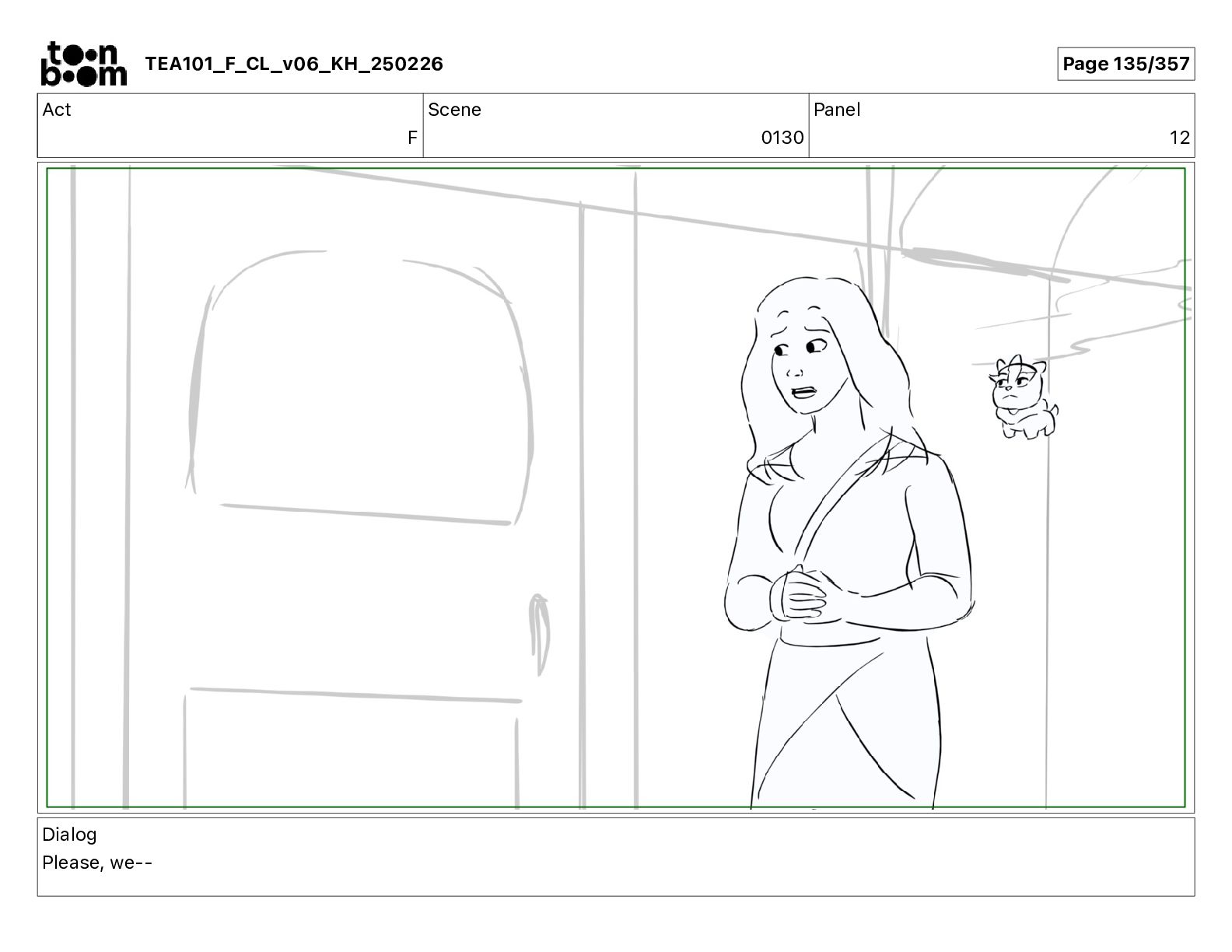 toon boom TEA101_F_CL_v06_KH_250226

Page 135/357

| Act | Scene | Panel |
|---|---|---|
| F | 0130 | 12 |

Dialog
Please, we--