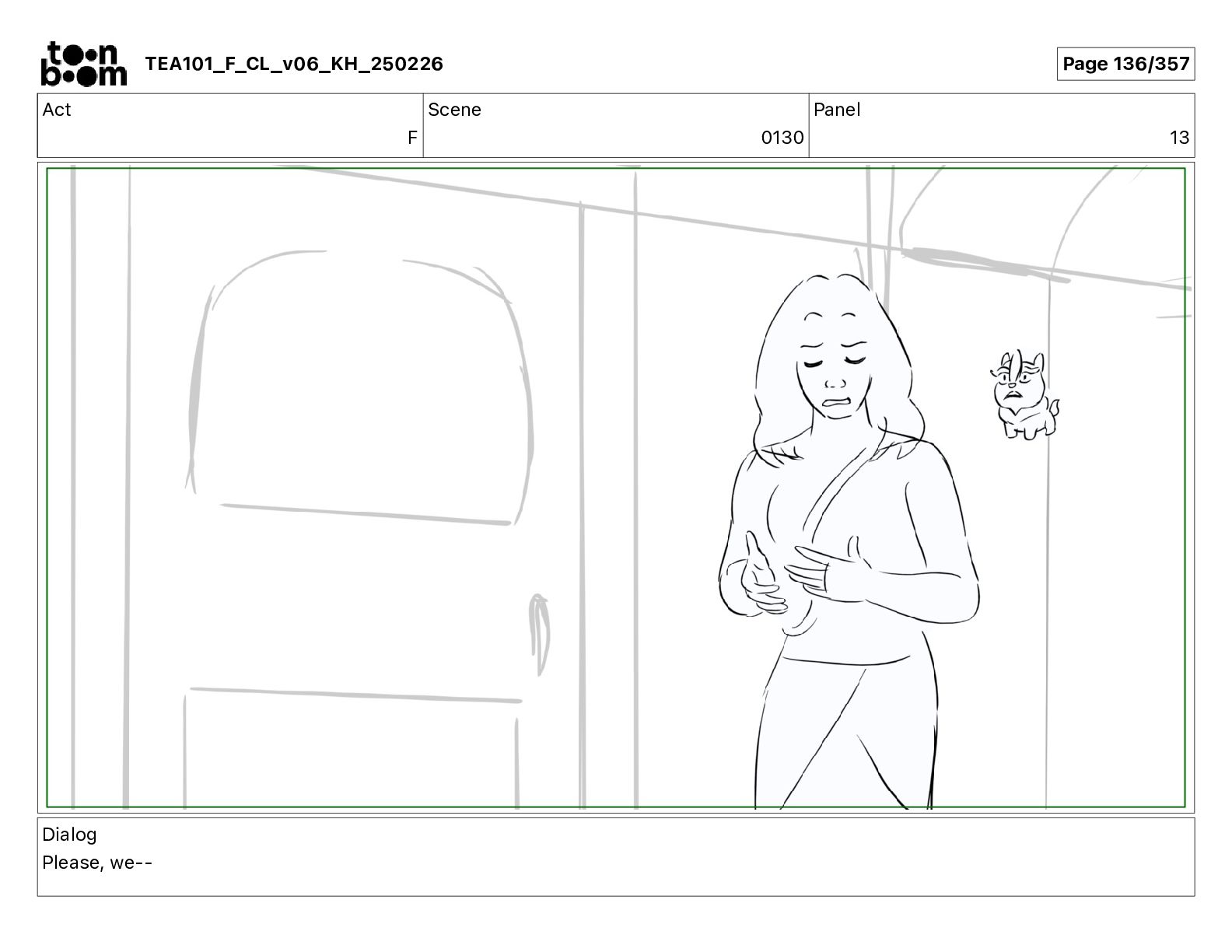 toon boom TEA101_F_CL_v06_KH_250226

Page 136/357

| Act | Scene | Panel |
|---|---|---|
| F | 0130 | 13 |

Dialog
Please, we--