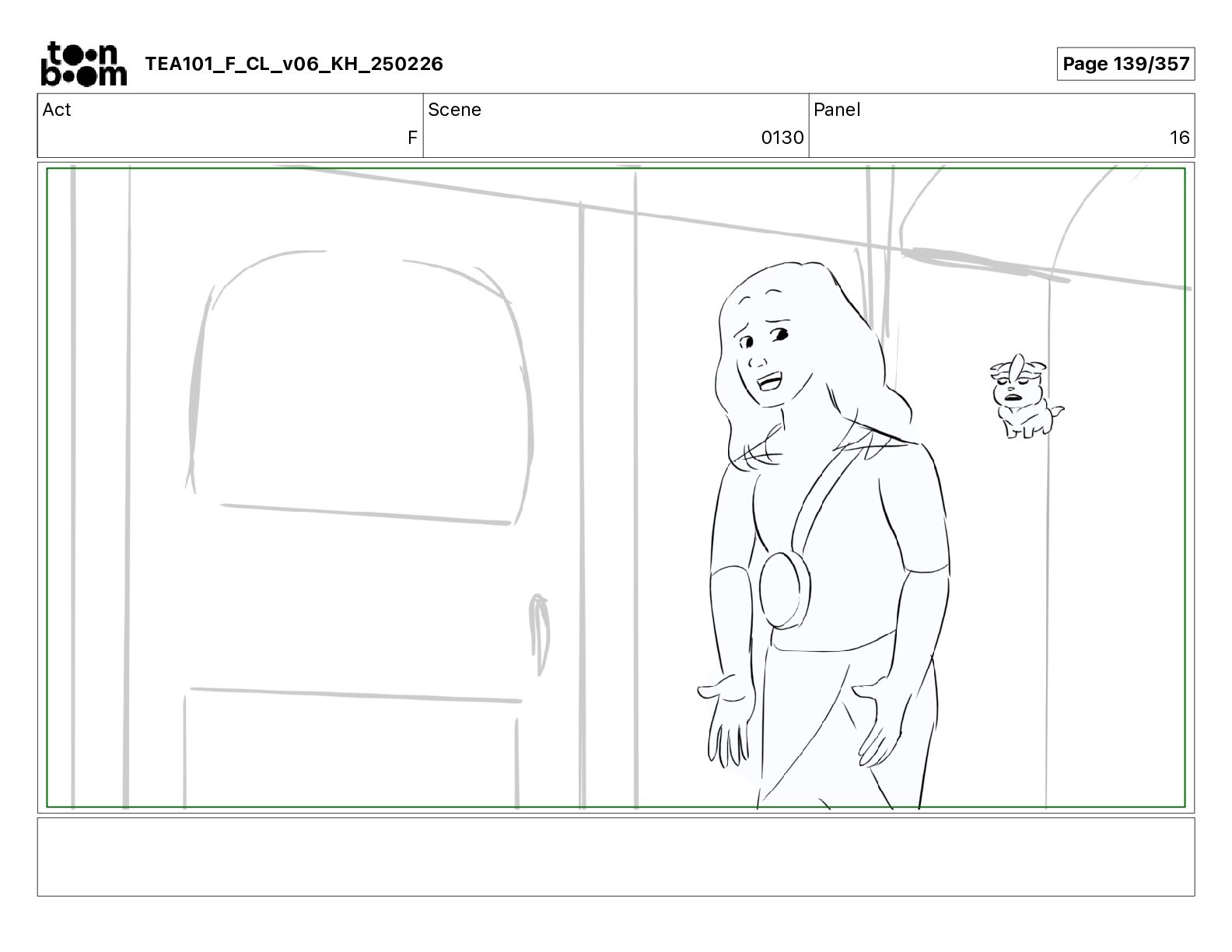 toon boom TEA101_F_CL_v06_KH_250226

Page 139/357

| Act | Scene | Panel |
|---|---|---|
| F | 0130 | 16 |