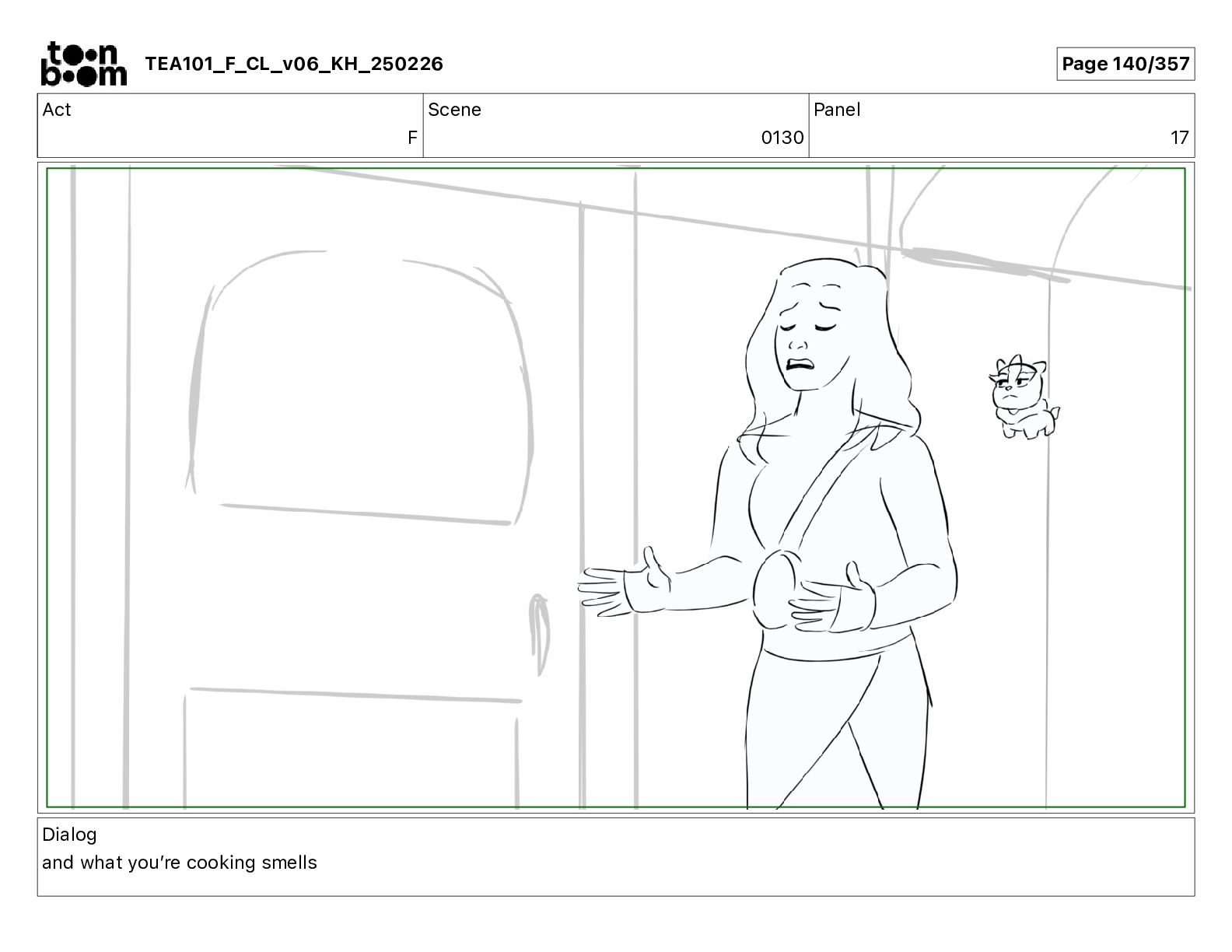 toon boom TEA101_F_CL_v06_KH_250226

Page 140/357

| Act | Scene | Panel |
|---|---|---|
| F | 0130 | 17 |

Dialog
and what you're cooking smells