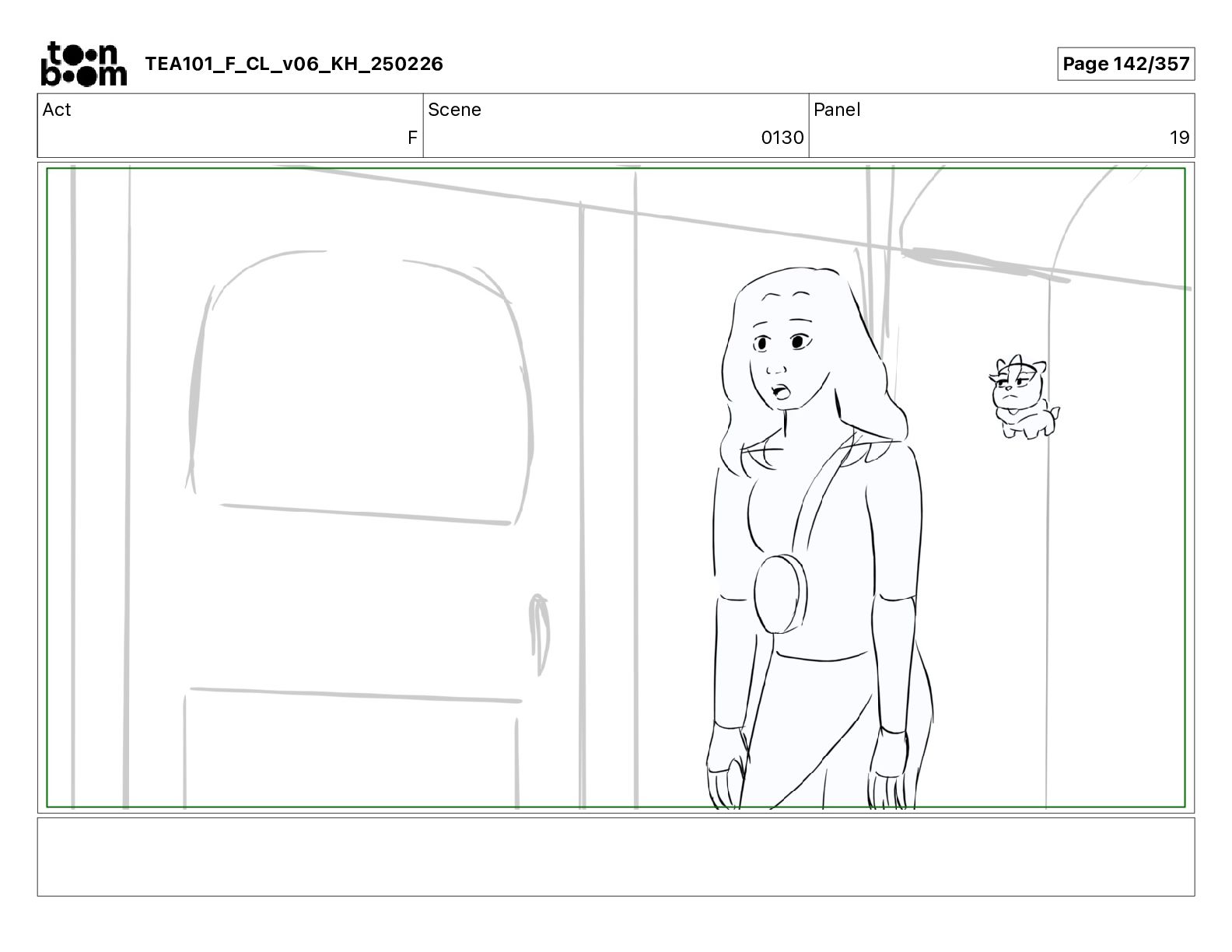 toon boom TEA101_F_CL_v06_KH_250226

Page 142/357

| Act | Scene | Panel |
|---|---|---|
| F | 0130 | 19 |