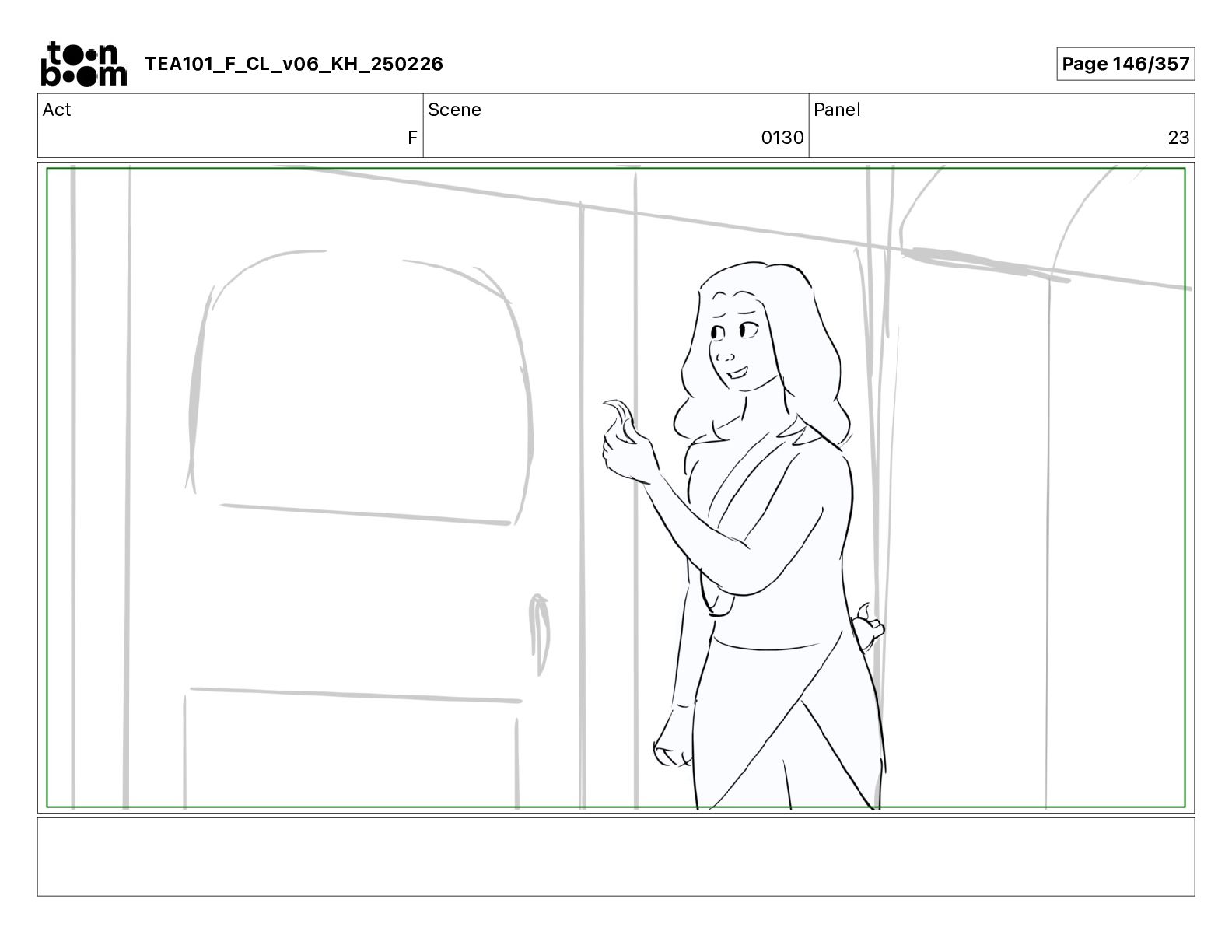 toon boom TEA101_F_CL_v06_KH_250226

Page 146/357

| Act | Scene | Panel |
|---|---|---|
| F | 0130 | 23 |