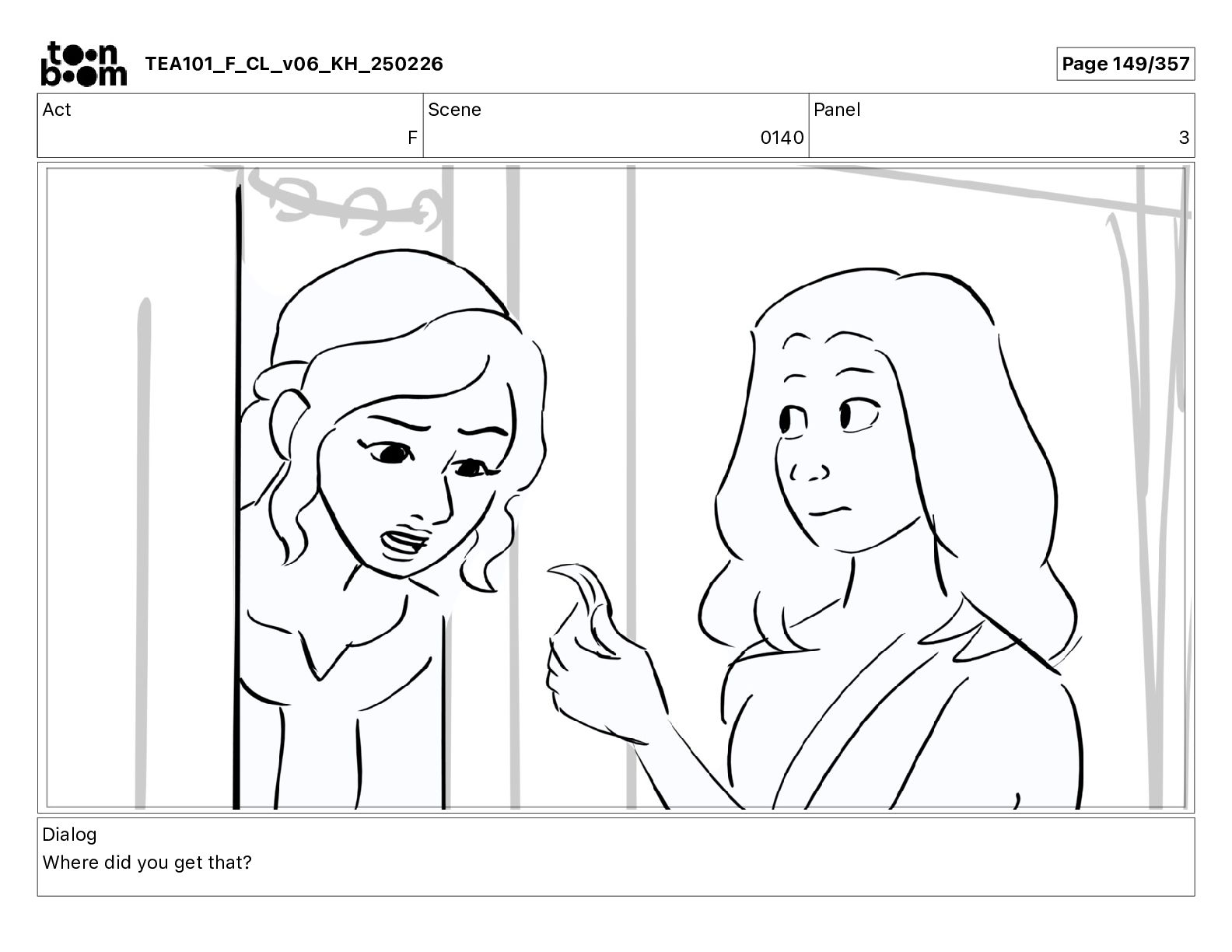 toon boom TEA101_F_CL_v06_KH_250226

Page 149/357

| Act | Scene | Panel |
|---|---|---|
| F | 0140 | 3 |

Dialog
Where did you get that?