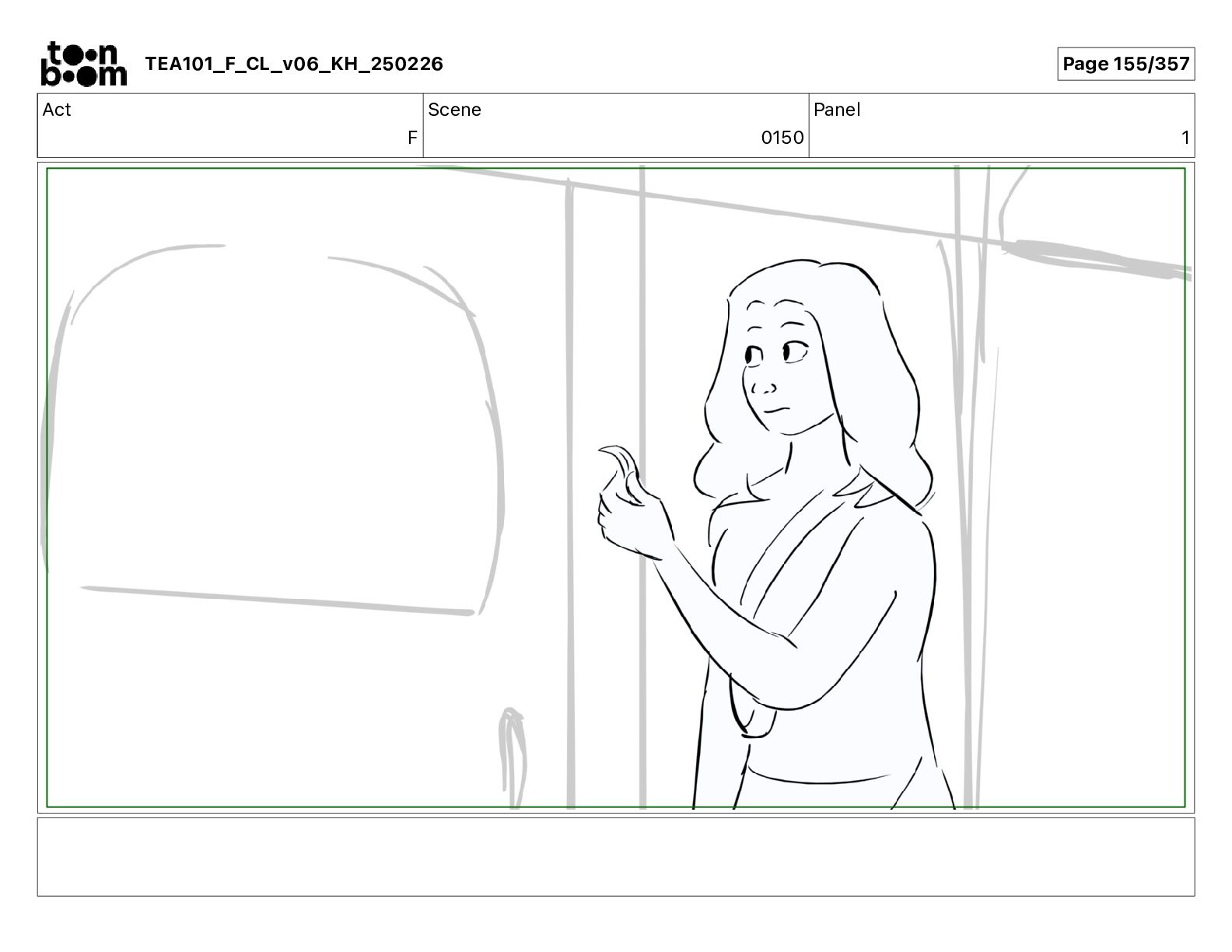 toon boom TEA101_F_CL_v06_KH_250226

Page 155/357

| Act | Scene | Panel |
|---|---|---|
| F | 0150 | 1 |