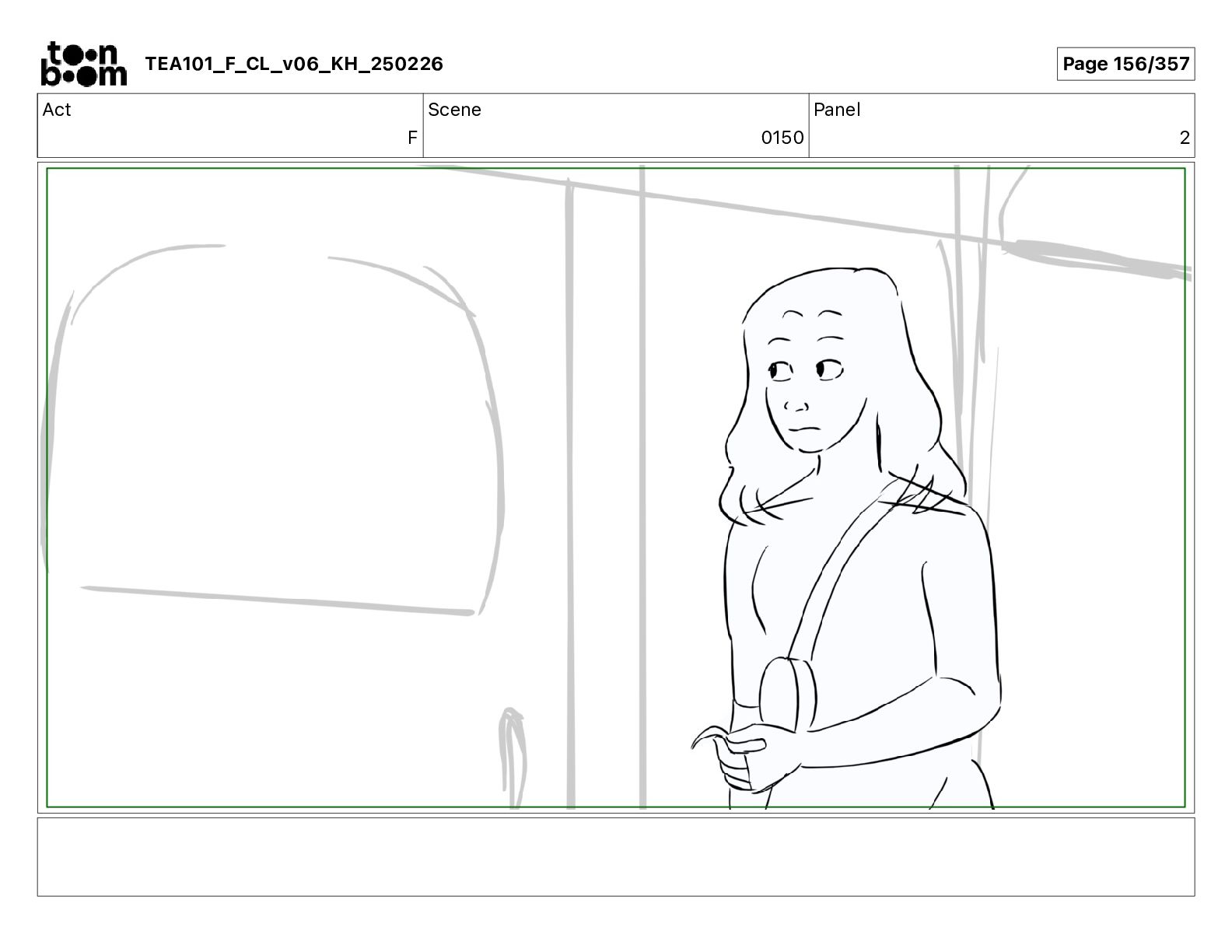 toon boom TEA101_F_CL_v06_KH_250226

Page 156/357

| Act | Scene | Panel |
|---|---|---|
| F | 0150 | 2 |