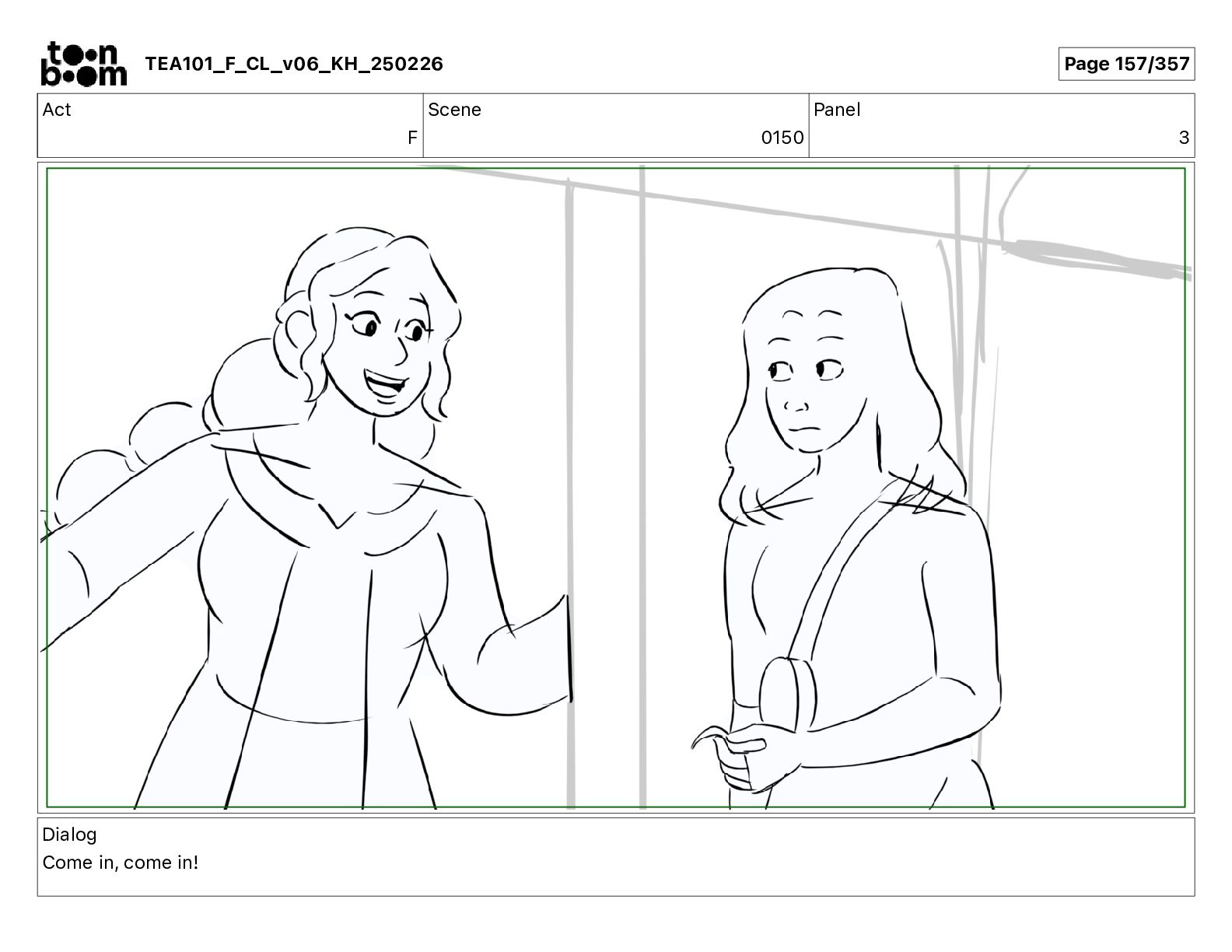 toon boom TEA101_F_CL_v06_KH_250226

Page 157/357

| Act | Scene | Panel |
|---|---|---|
| F | 0150 | 3 |

Dialog
Come in, come in!