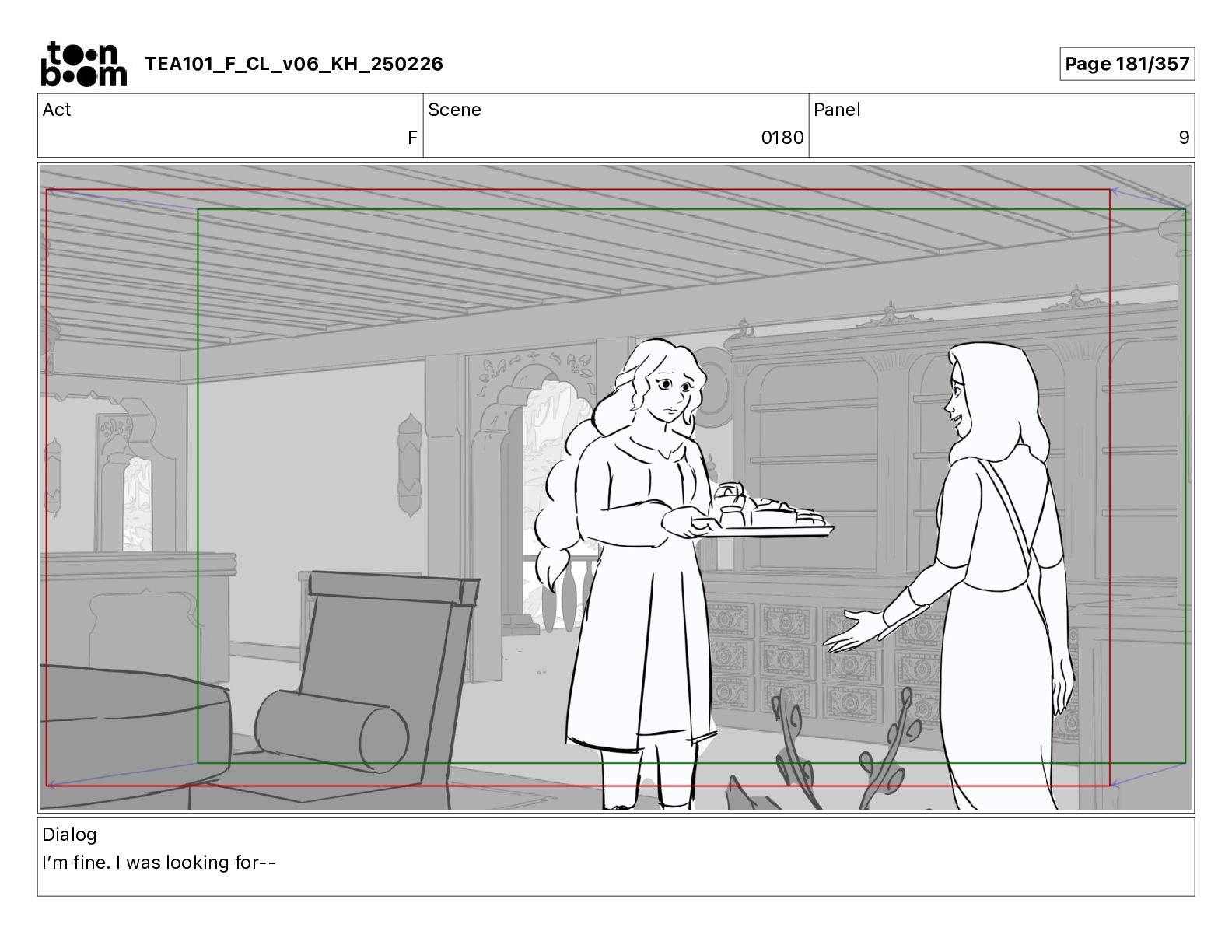 toon boom TEA101_F_CL_v06_KH_250226

Page 181/357

| Act | Scene | Panel |
|---|---|---|
| F | 0180 | 9 |

Dialog
I'm fine. I was looking for--