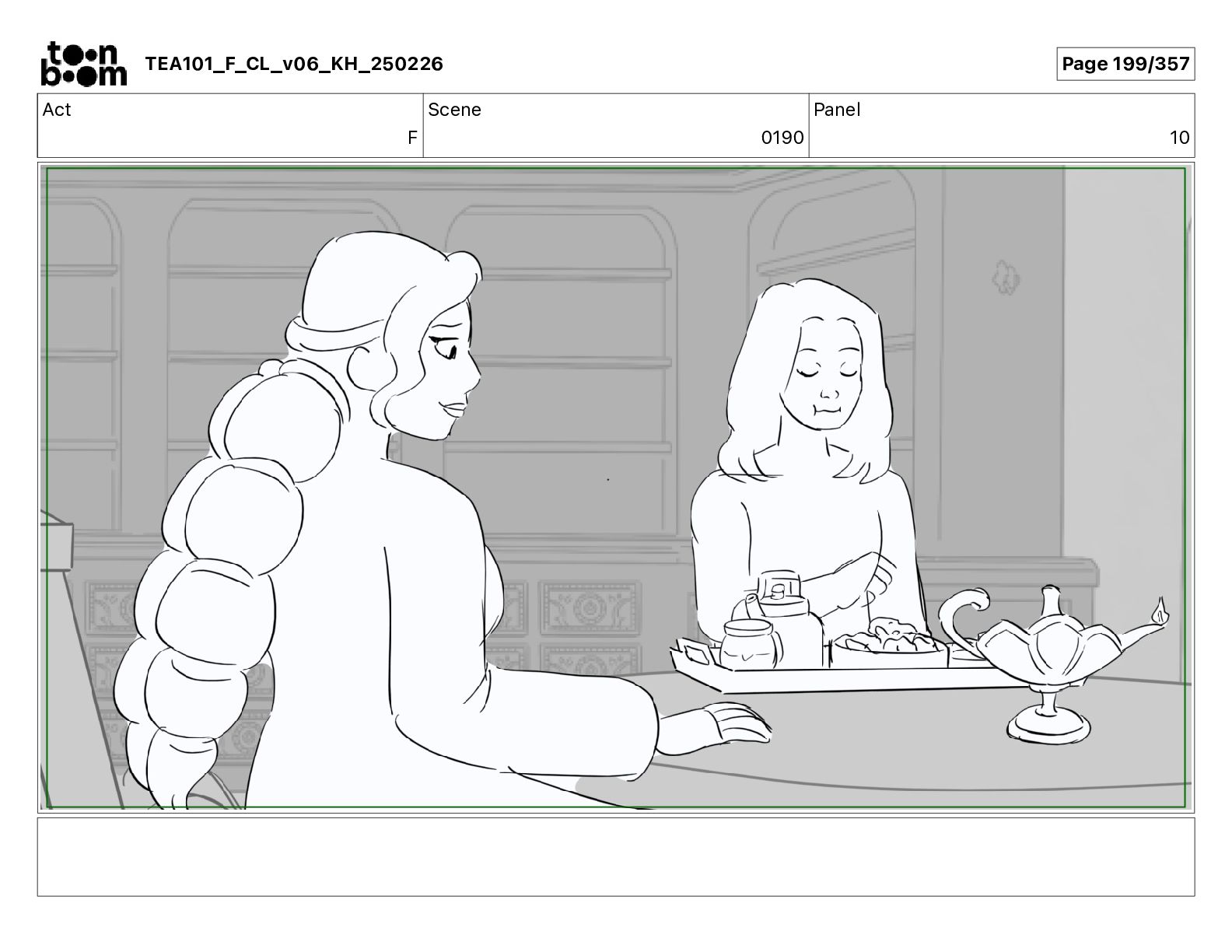 toon boom TEA101_F_CL_v06_KH_250226

Page 199/357

| Act | Scene | Panel |
|---|---|---|
| F | 0190 | 10 |