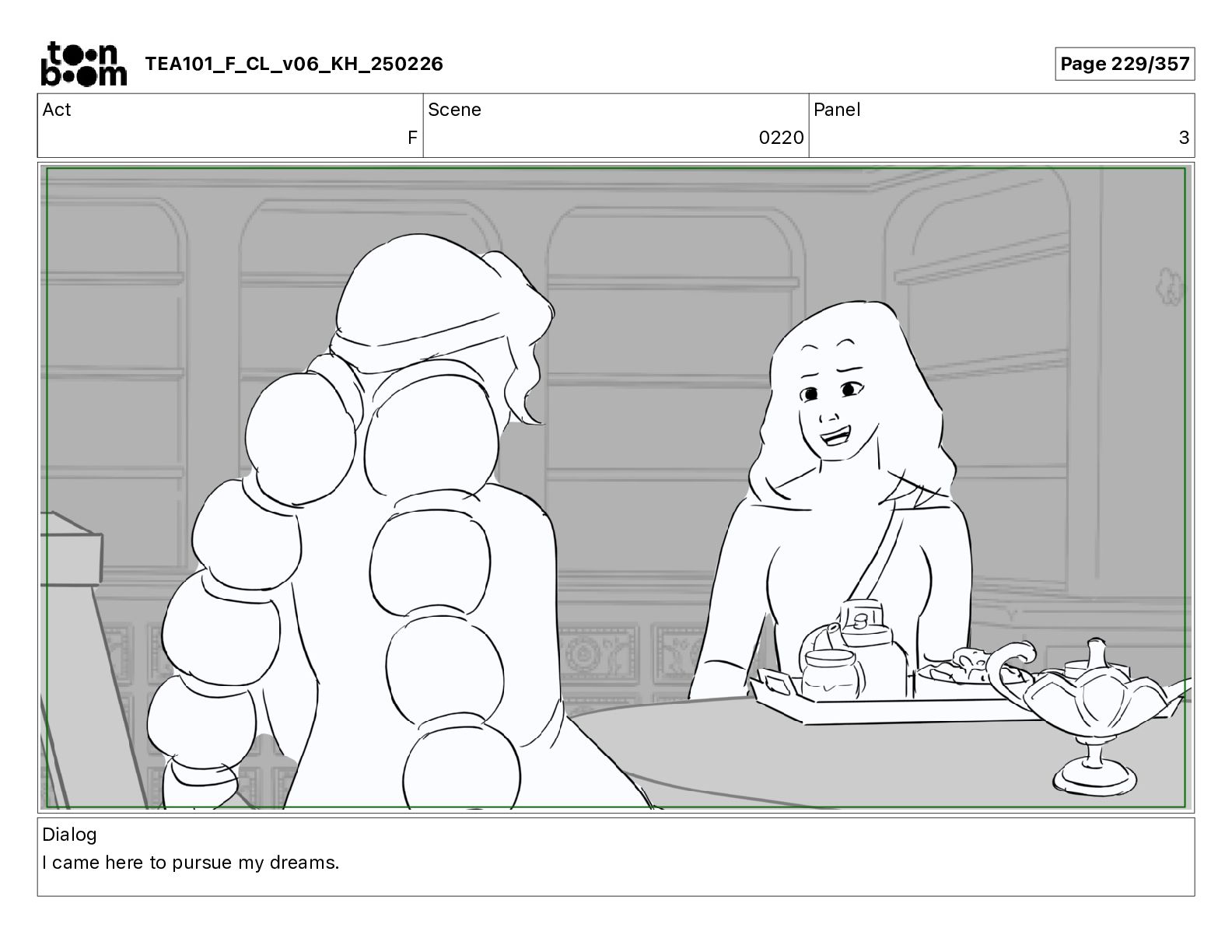 toon boom TEA101_F_CL_v06_KH_250226

Page 229/357

| Act | Scene | Panel |
|---|---|---|
| F | 0220 | 3 |

Dialog
I came here to pursue my dreams.