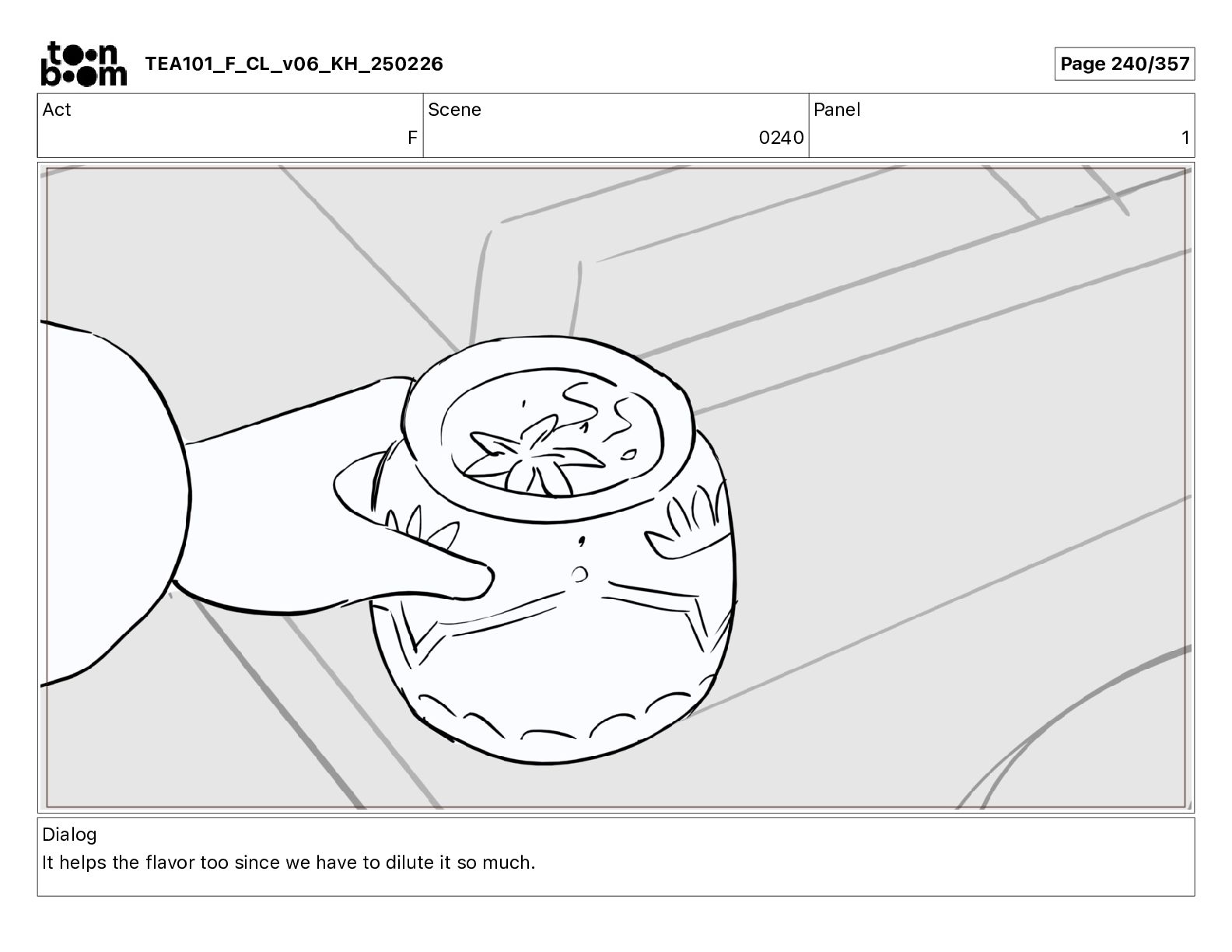 toon boom TEA101_F_CL_v06_KH_250226

Page 240/357

| Act | Scene | Panel |
|---|---|---|
| F | 0240 | 1 |

Dialog
It helps the flavor too since we have to dilute it so much.