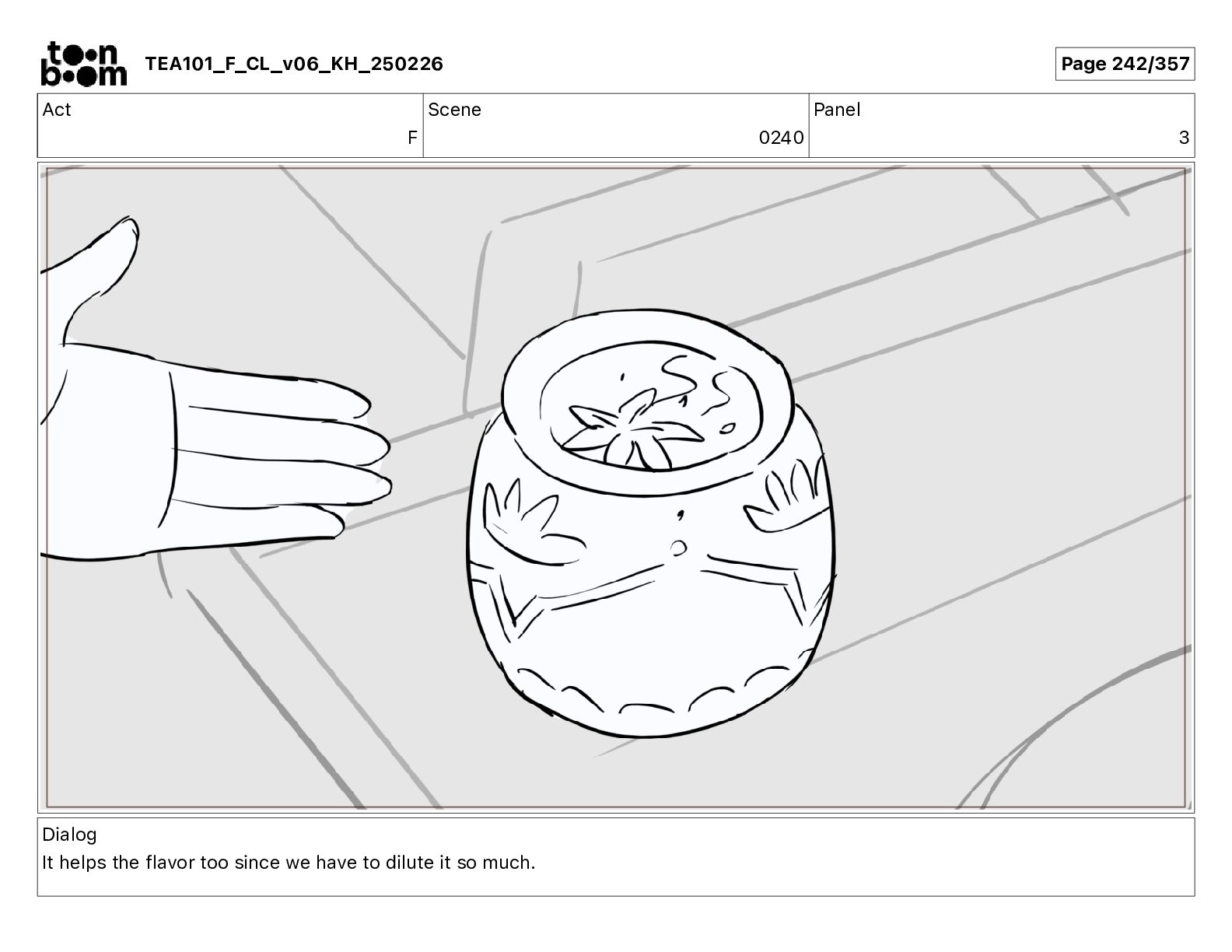 toon boom TEA101_F_CL_v06_KH_250226

Page 242/357

| Act | Scene | Panel |
|---|---|---|
| F | 0240 | 3 |

Dialog
It helps the flavor too since we have to dilute it so much.