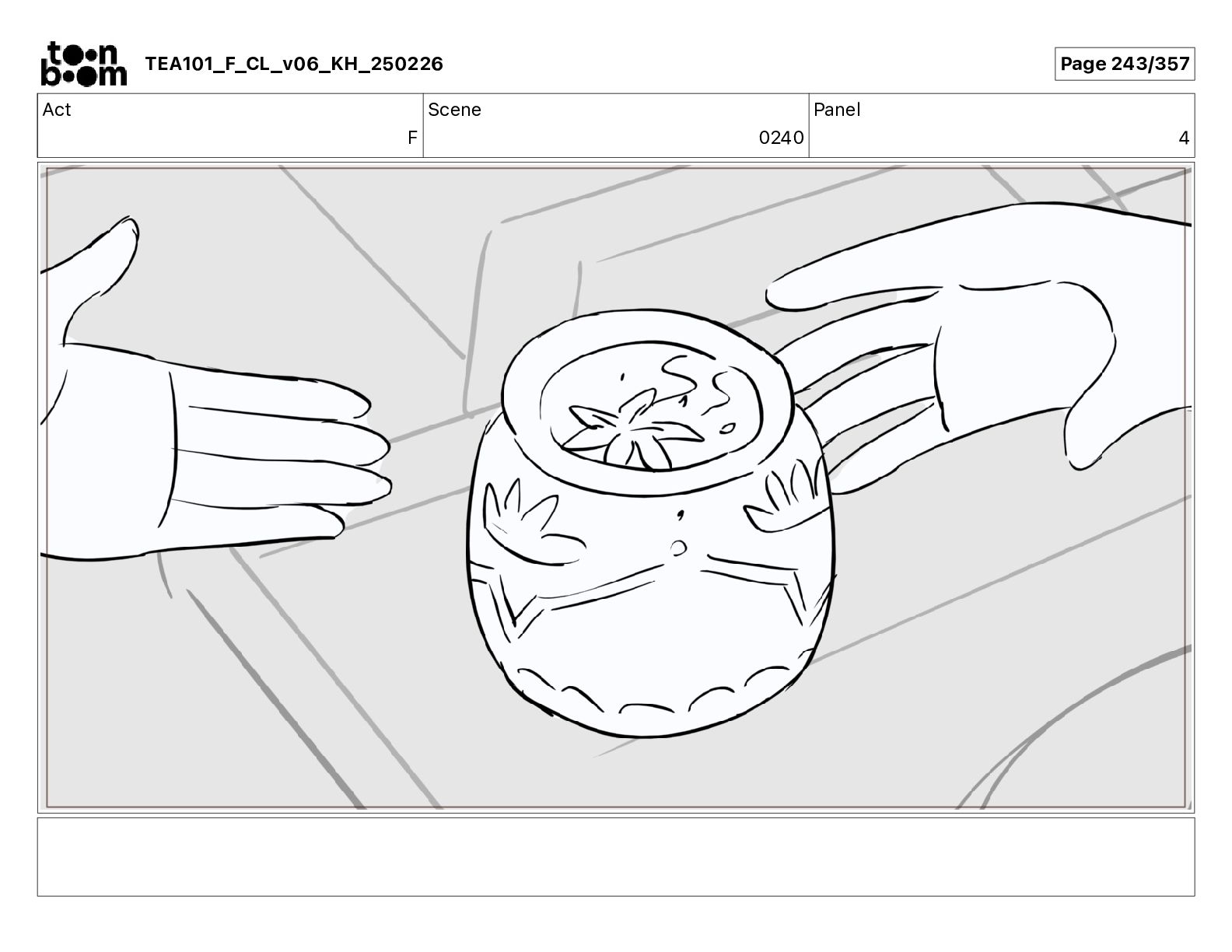 toon boom TEA101_F_CL_v06_KH_250226

Page 243/357

| Act | Scene | Panel |
|---|---|---|
| F | 0240 | 4 |