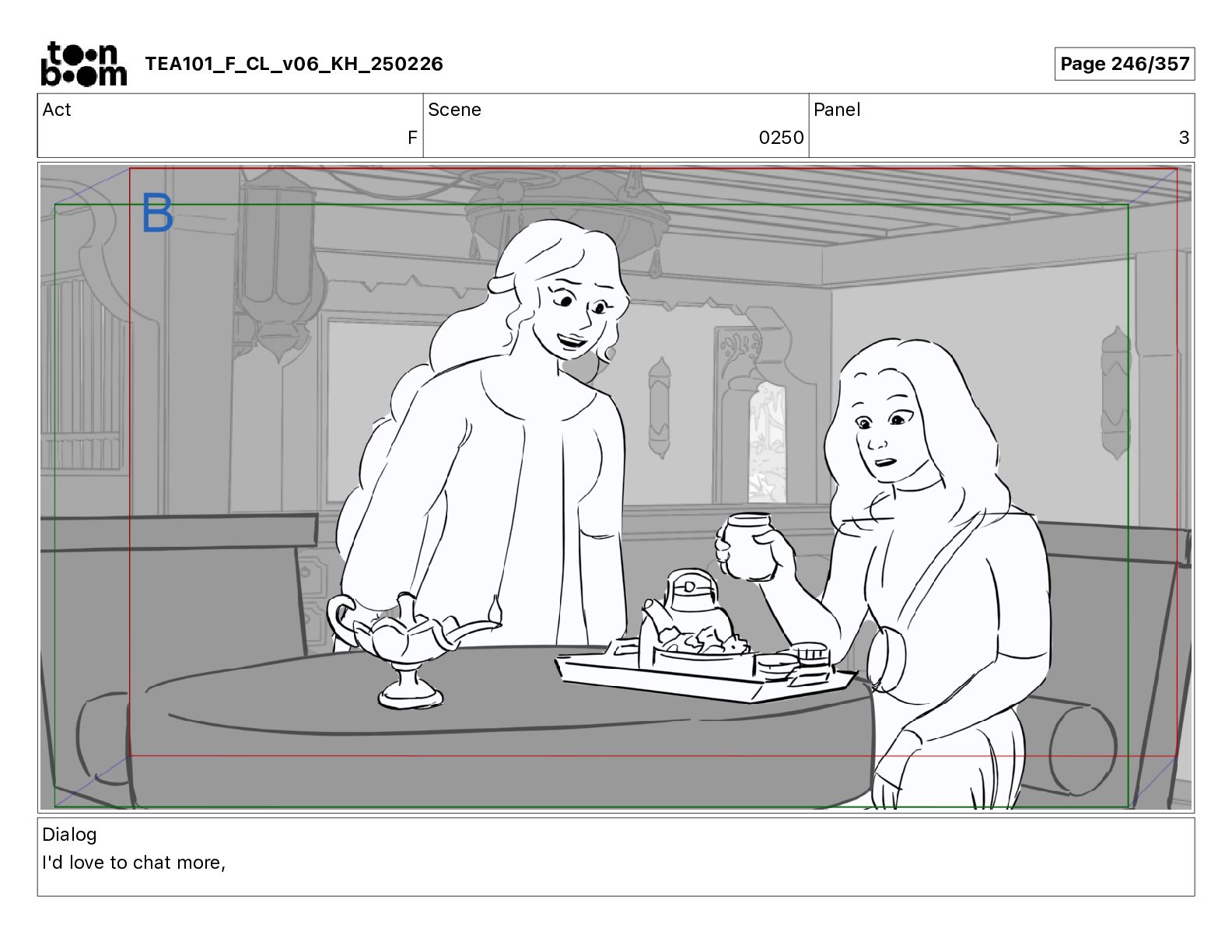 toon boom TEA101_F_CL_v06_KH_250226

Page 246/357

| Act | Scene | Panel |
|---|---|---|
| F | 0250 | 3 |

B

Dialog
I'd love to chat more,