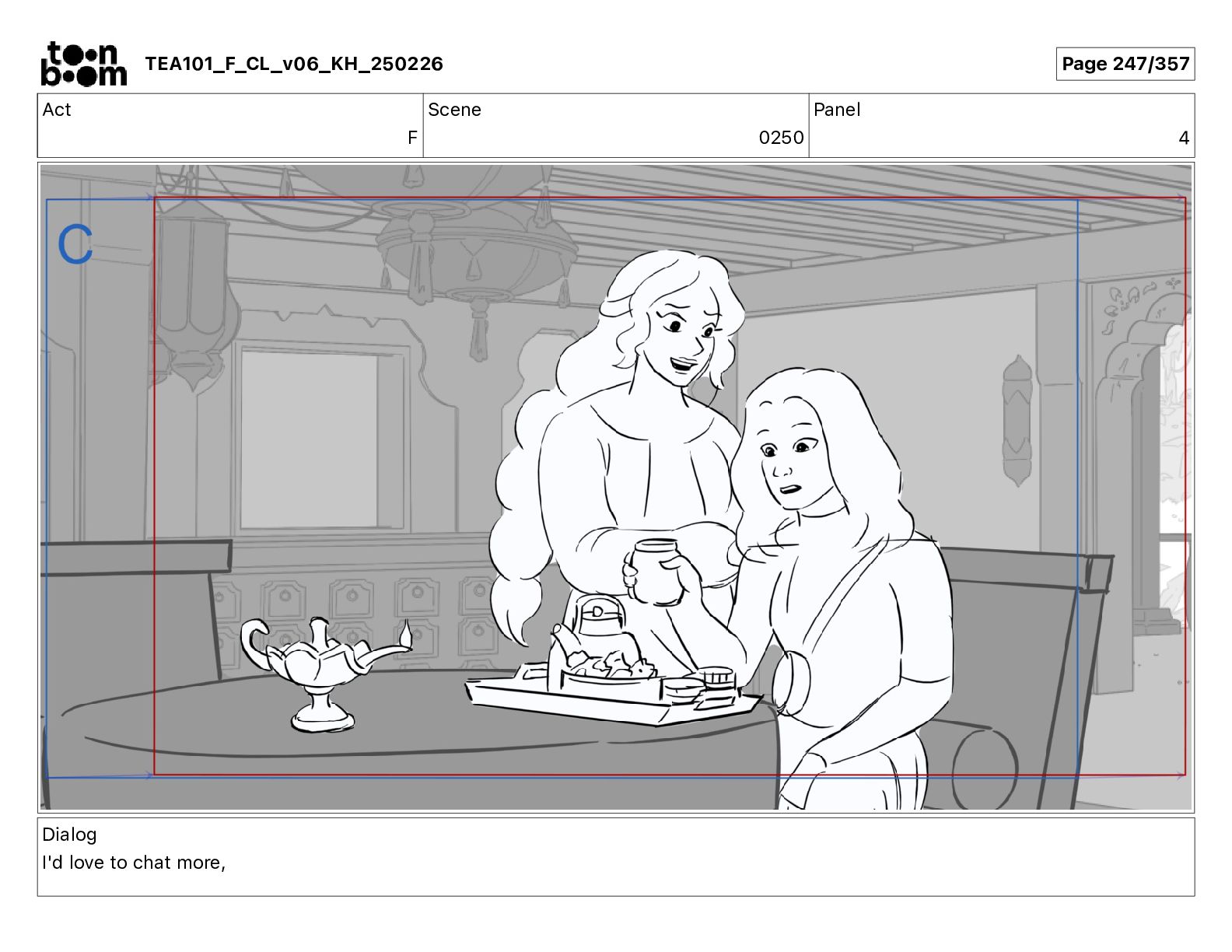 toon boom TEA101_F_CL_v06_KH_250226

Page 247/357

| Act | Scene | Panel |
|---|---|---|
| F | 0250 | 4 |

C

Dialog
I'd love to chat more,