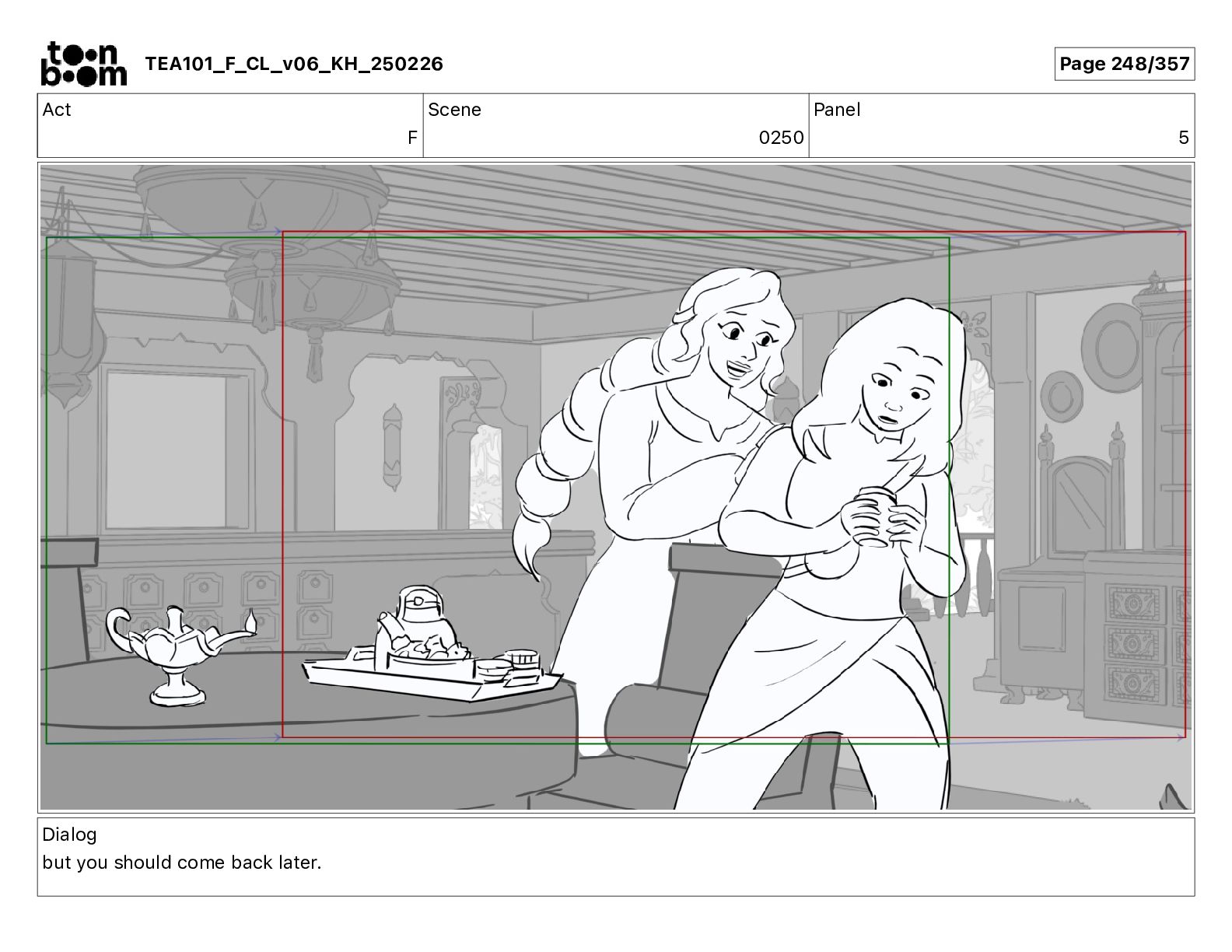 toon boom TEA101_F_CL_v06_KH_250226

Page 248/357

| Act | Scene | Panel |
|---|---|---|
| F | 0250 | 5 |

Dialog
but you should come back later.