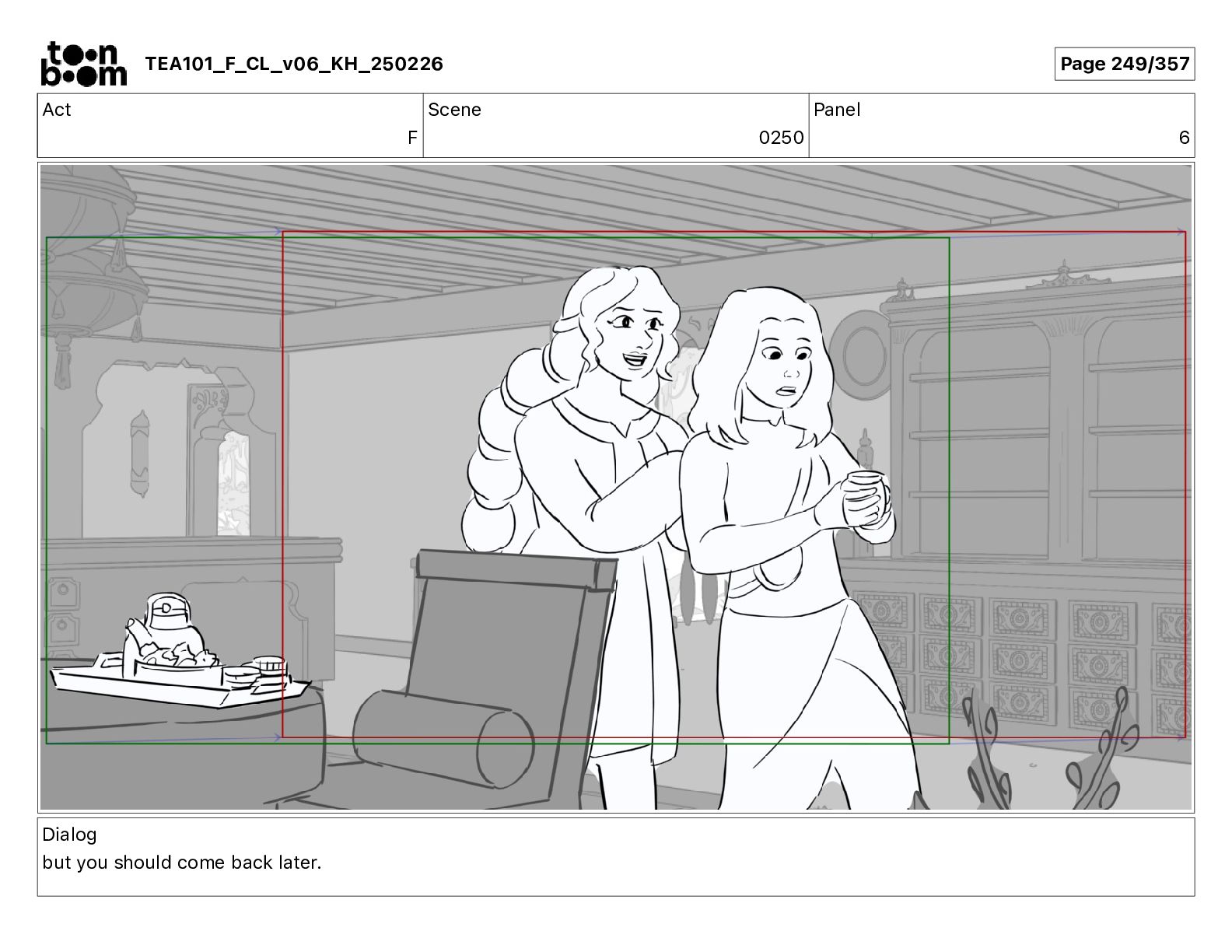 toon boom TEA101_F_CL_v06_KH_250226

Page 249/357

| Act | Scene | Panel |
|---|---|---|
| F | 0250 | 6 |

Dialog
but you should come back later.