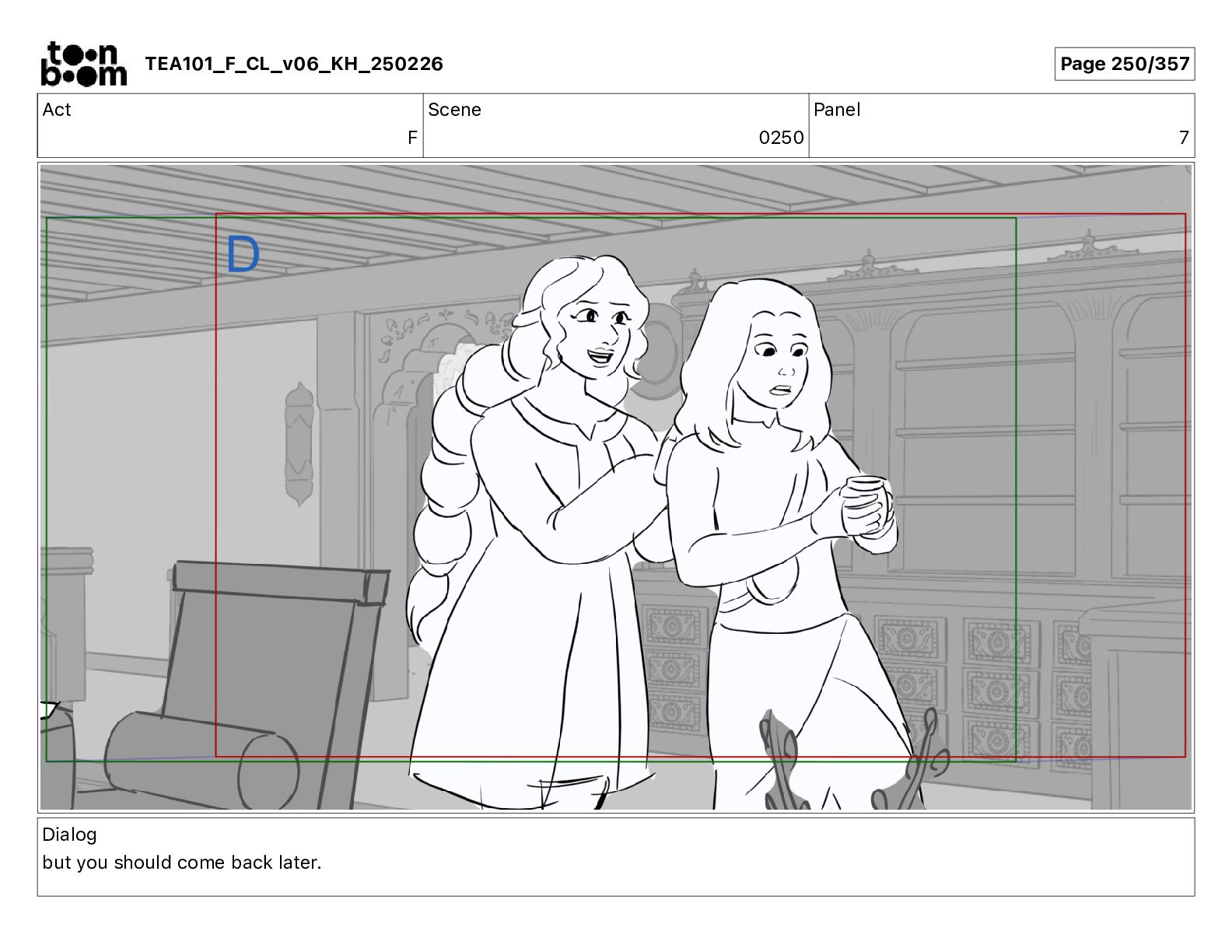 toon boom TEA101_F_CL_v06_KH_250226

Page 250/357

| Act | Scene | Panel |
|---|---|---|
| F | 0250 | 7 |

D

Dialog
but you should come back later.