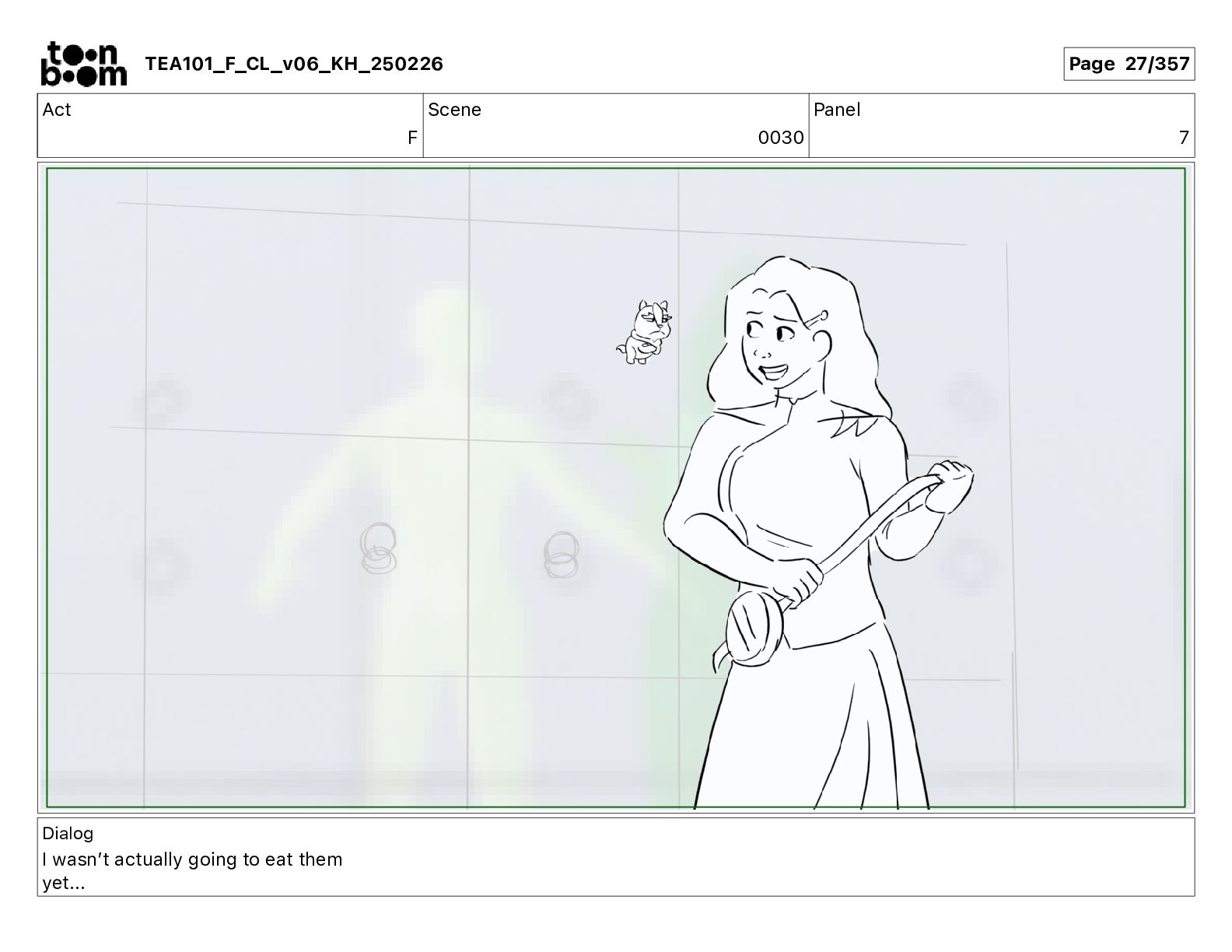 toon boom TEA101_F_CL_v06_KH_250226

Page 27/357

| Act | Scene | Panel |
|---|---|---|
| F | 0030 | 7 |

Dialog
I wasn't actually going to eat them yet...