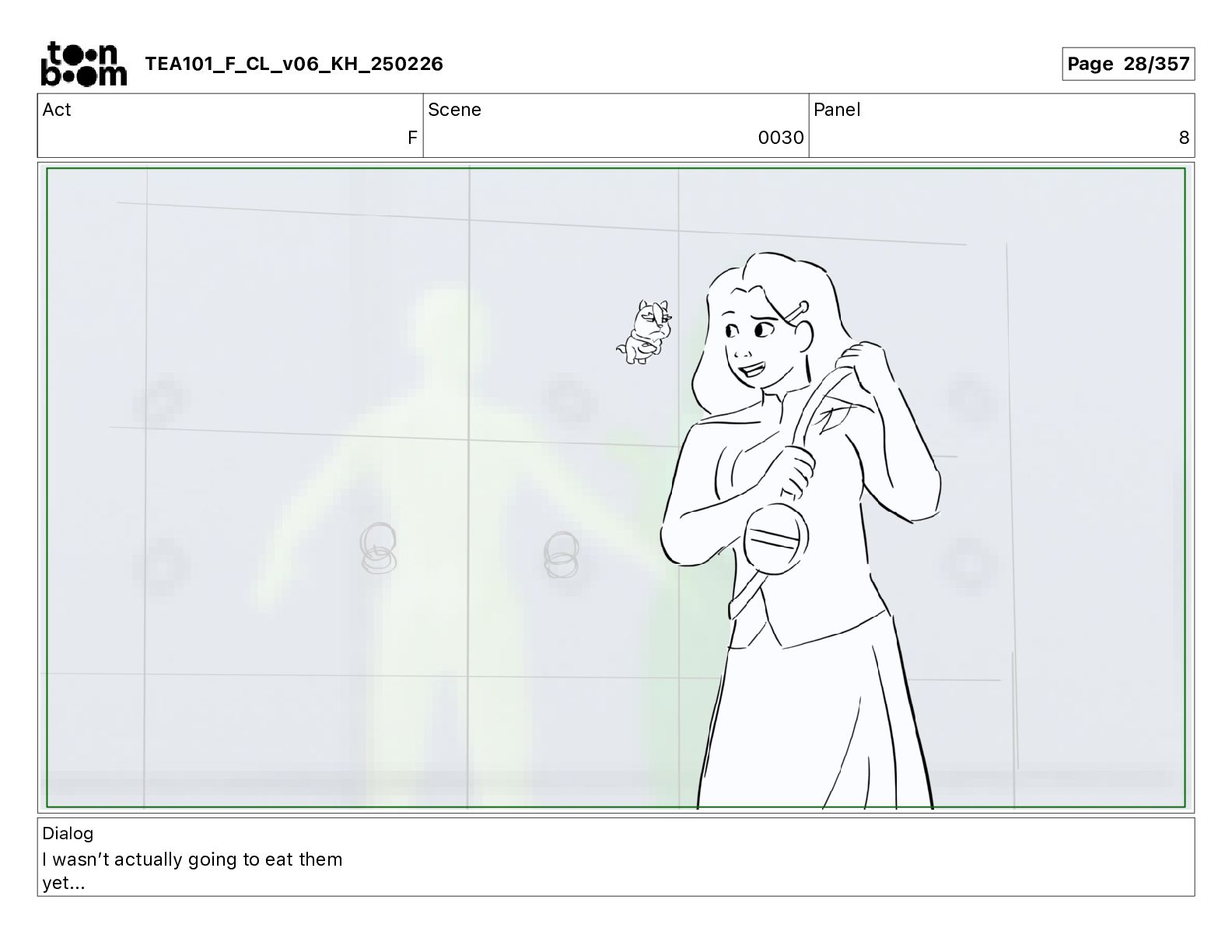 toon boom TEA101_F_CL_v06_KH_250226

Page 28/357

| Act | Scene | Panel |
|---|---|---|
| F | 0030 | 8 |

Dialog
I wasn't actually going to eat them yet...