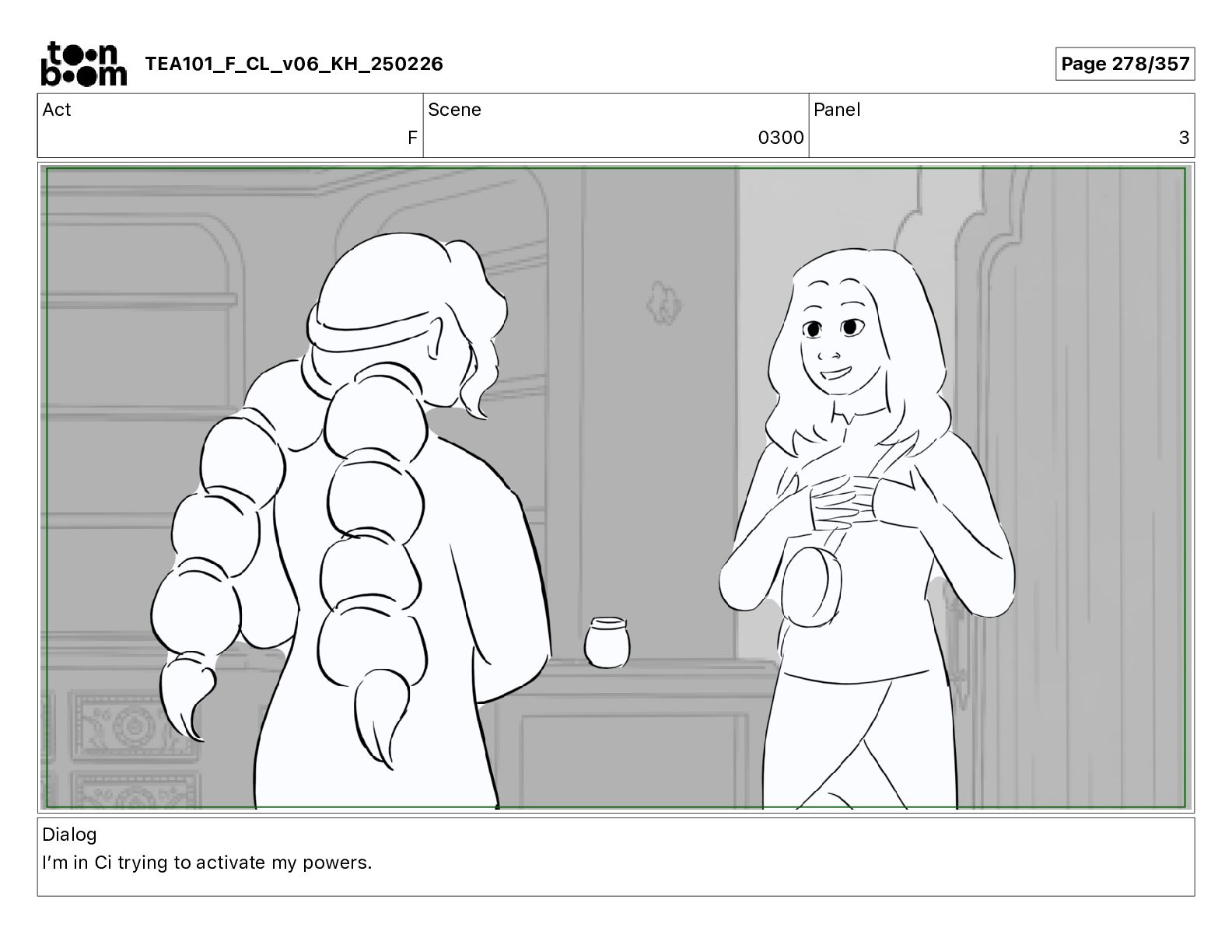 toon boom TEA101_F_CL_v06_KH_250226

Page 278/357

| Act | Scene | Panel |
|---|---|---|
| F | 0300 | 3 |

Dialog
I'm in Ci trying to activate my powers.