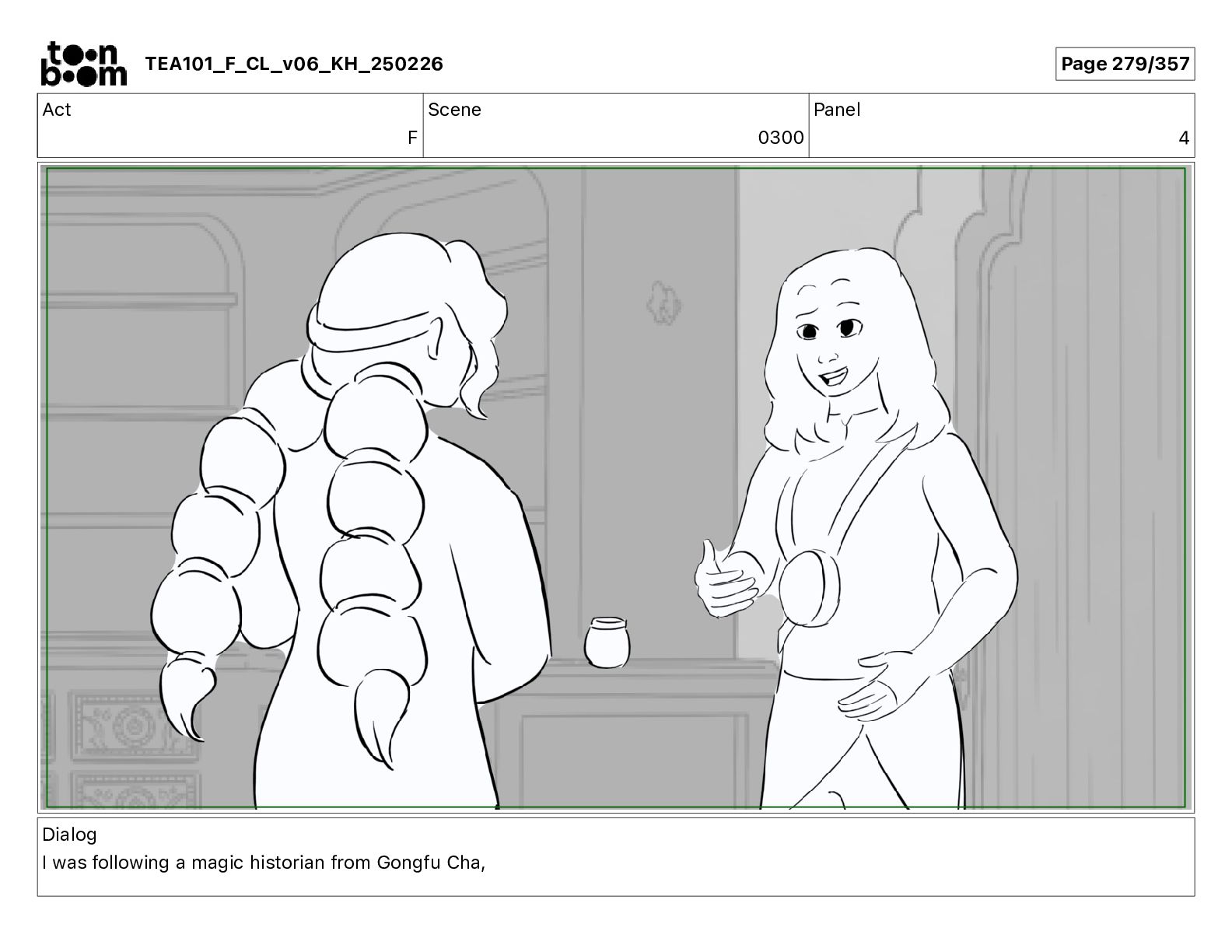 toon boom TEA101_F_CL_v06_KH_250226

Page 279/357

| Act | Scene | Panel |
|---|---|---|
| F | 0300 | 4 |

Dialog
I was following a magic historian from Gongfu Cha,